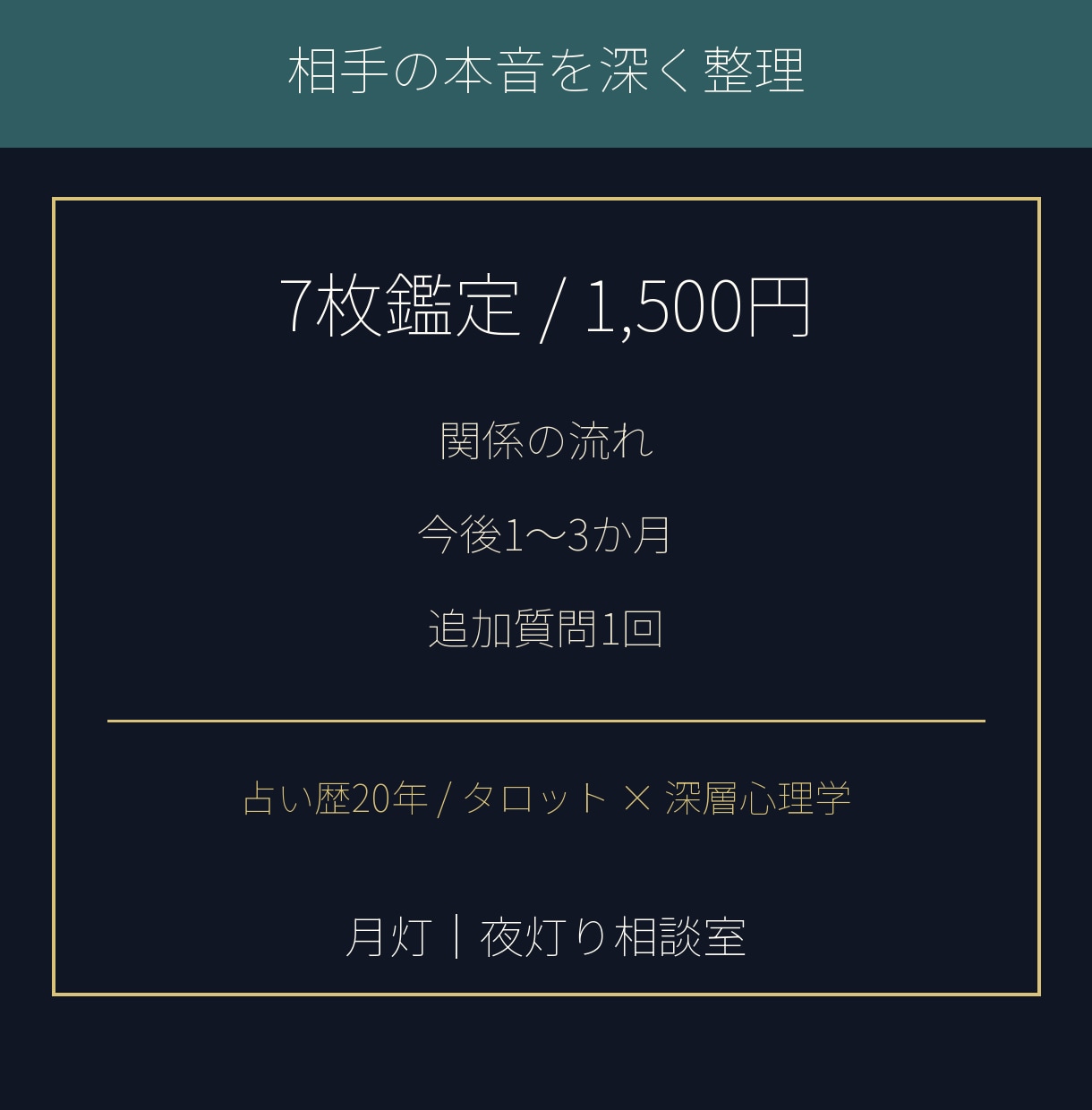 相手の本音を深く整理

7枚鑑定 / 1,500円

関係の流れ

今後1〜3か月

追加質問1回

占い歴20年 / タロット × 深層心理学

月灯｜夜灯り相談室