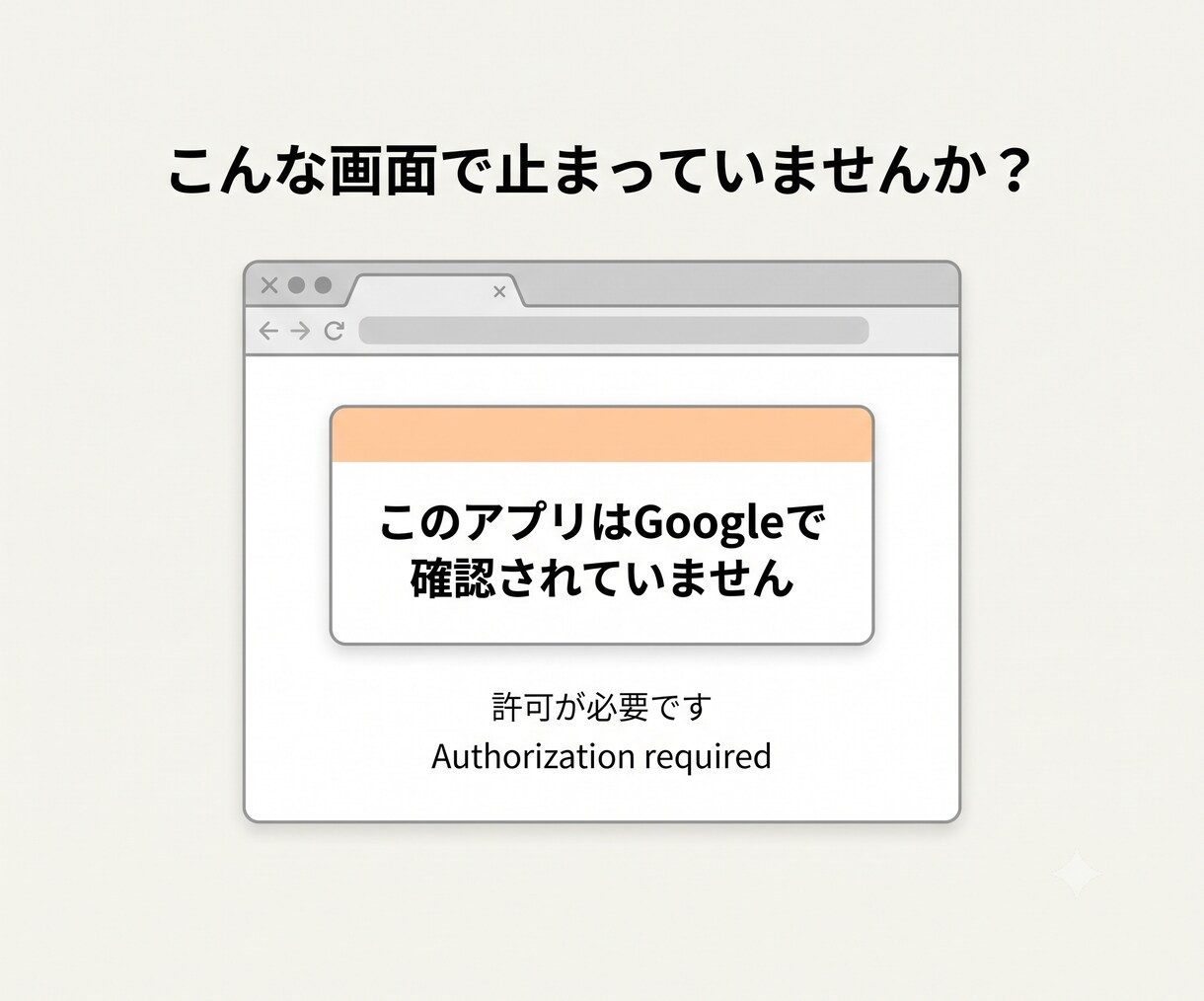 こんな画面で止まっていませんか？

このアプリはGoogleで確認されていません

許可が必要です
Authorization required