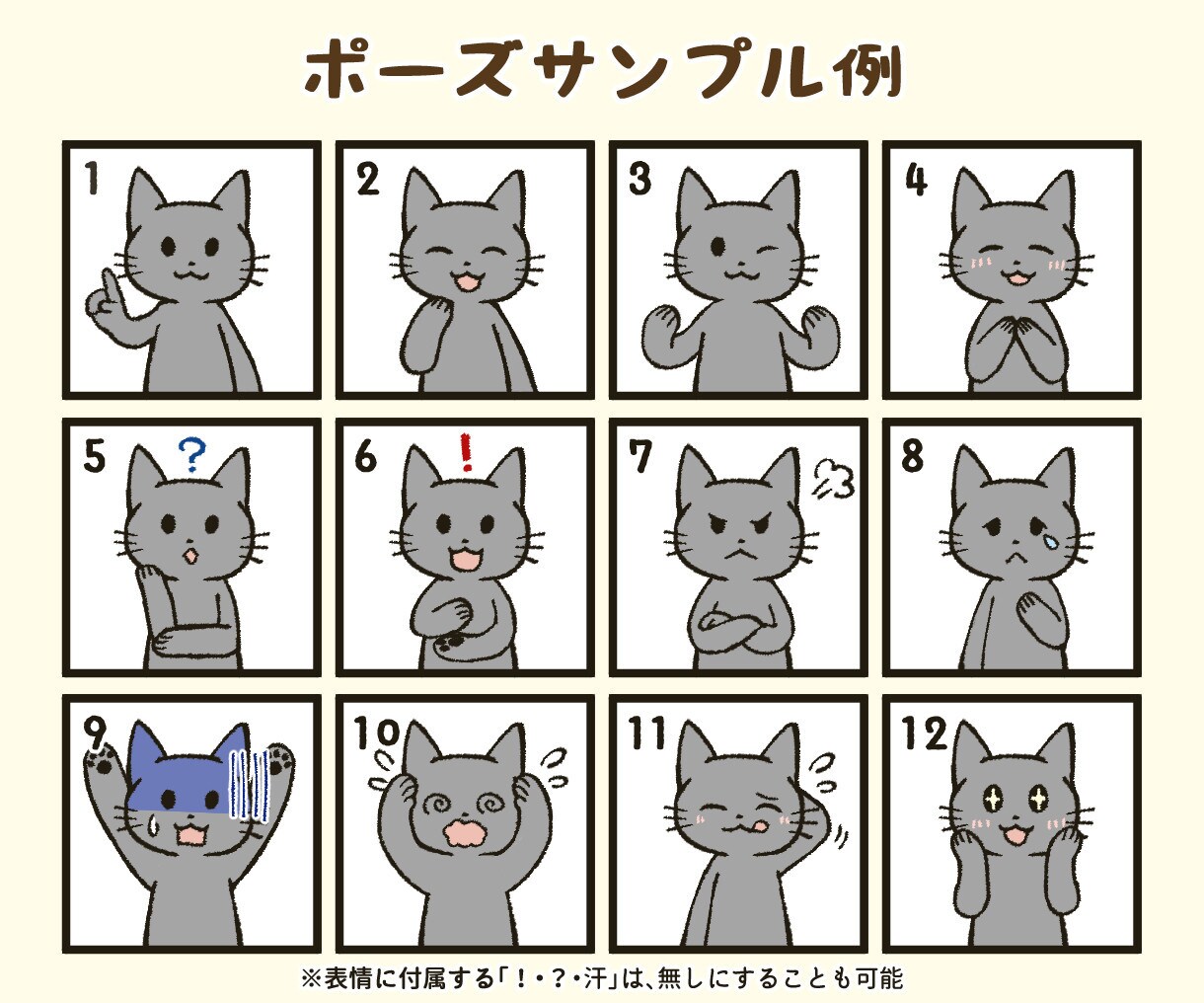 ポーズサンプル例

1

2

3

4

5 ?

6 !

7

8

9

10

11

12

※表情に付属する「!・?・汗」は、無しにすることも可能