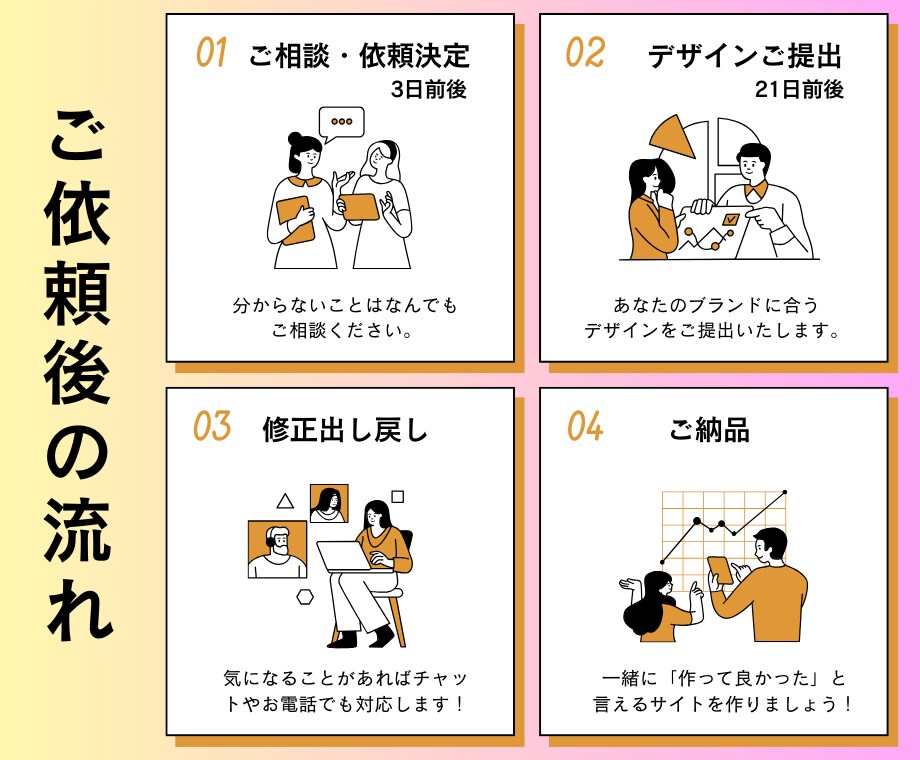 ご依頼後の流れ

01 ご相談・依頼決定
3日前後

分からないことはなんでもご相談ください。

02 デザインご提出
21日前後

あなたのブランドに合うデザインをご提出いたします。

03 修正出し戻し

気になることがあればチャットやお電話でも対応します！

04 ご納品

一緒に「作って良かった」と言えるサイトを作りましょう！