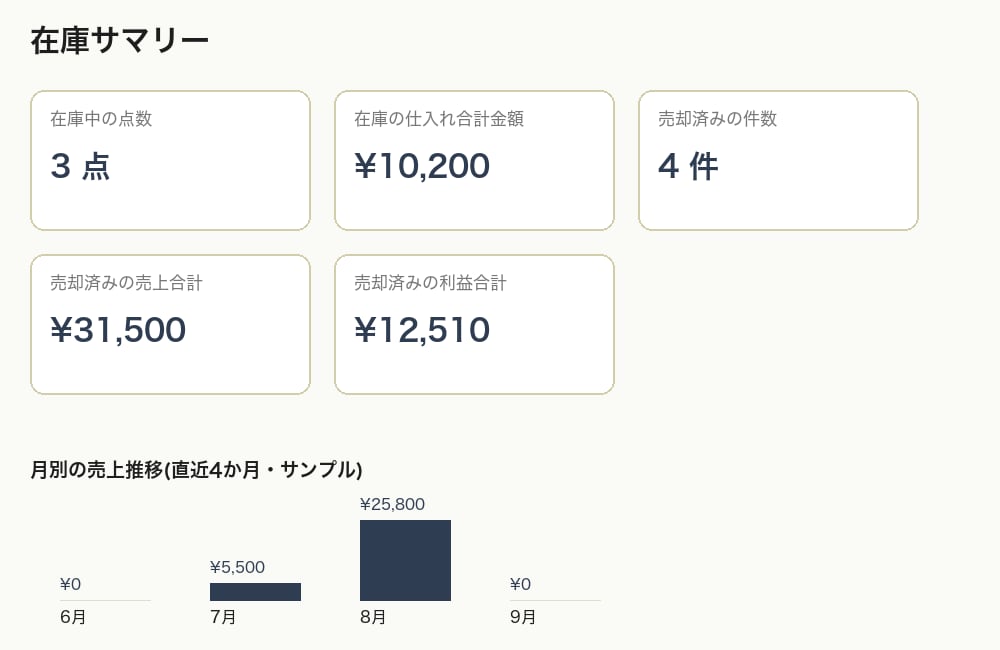 在庫サマリー

在庫中の点数
3 点

在庫の仕入れ合計金額
¥10,200

売却済みの件数
4 件

売却済みの売上合計
¥31,500

売却済みの利益合計
¥12,510

月別の売上推移(直近4か月・サンプル)

¥0
6月

¥5,500
7月

¥25,800
8月

¥0
9月