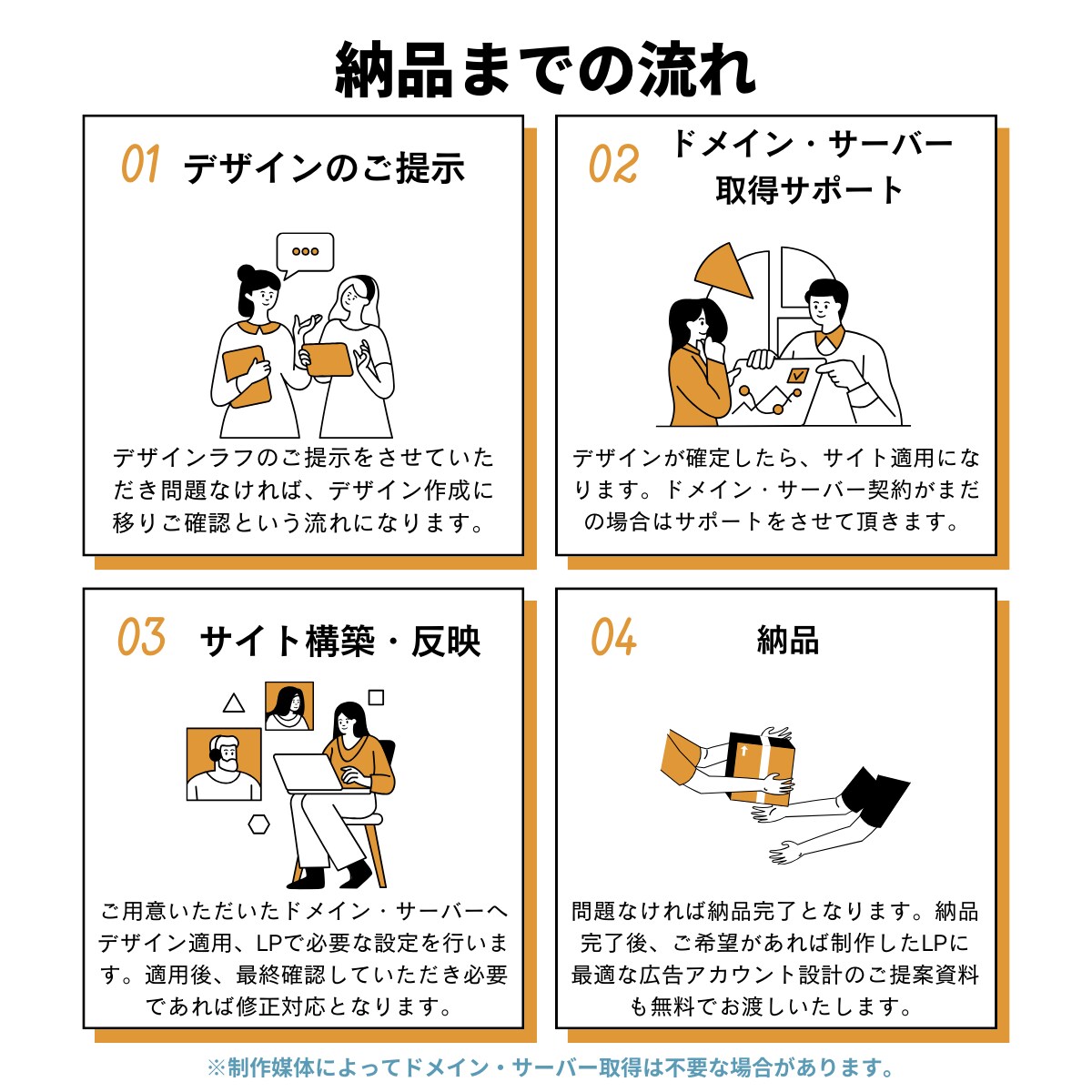 納品までの流れ

01 デザインのご提示

デザインラフのご提示をさせていただき問題なければ、デザイン作成に移りご確認という流れになります。

02 ドメイン・サーバー取得サポート

デザインが確定したら、サイト適用になります。ドメイン・サーバー契約がまだの場合はサポートをさせて頂きます。

03 サイト構築・反映

ご用意いただいたドメイン・サーバーへデザイン適用、LPで必要な設定を行います。適用後、最終確認していただき必要であれば修正対応となります。

04 納品

問題なければ納品完了となります。納品完了後、ご希望があれば制作したLPに最適な広告アカウント設計のご提案資料も無料でお渡しいたします。

※制作媒体によってドメイン・サーバー取得は不要な場合があります。