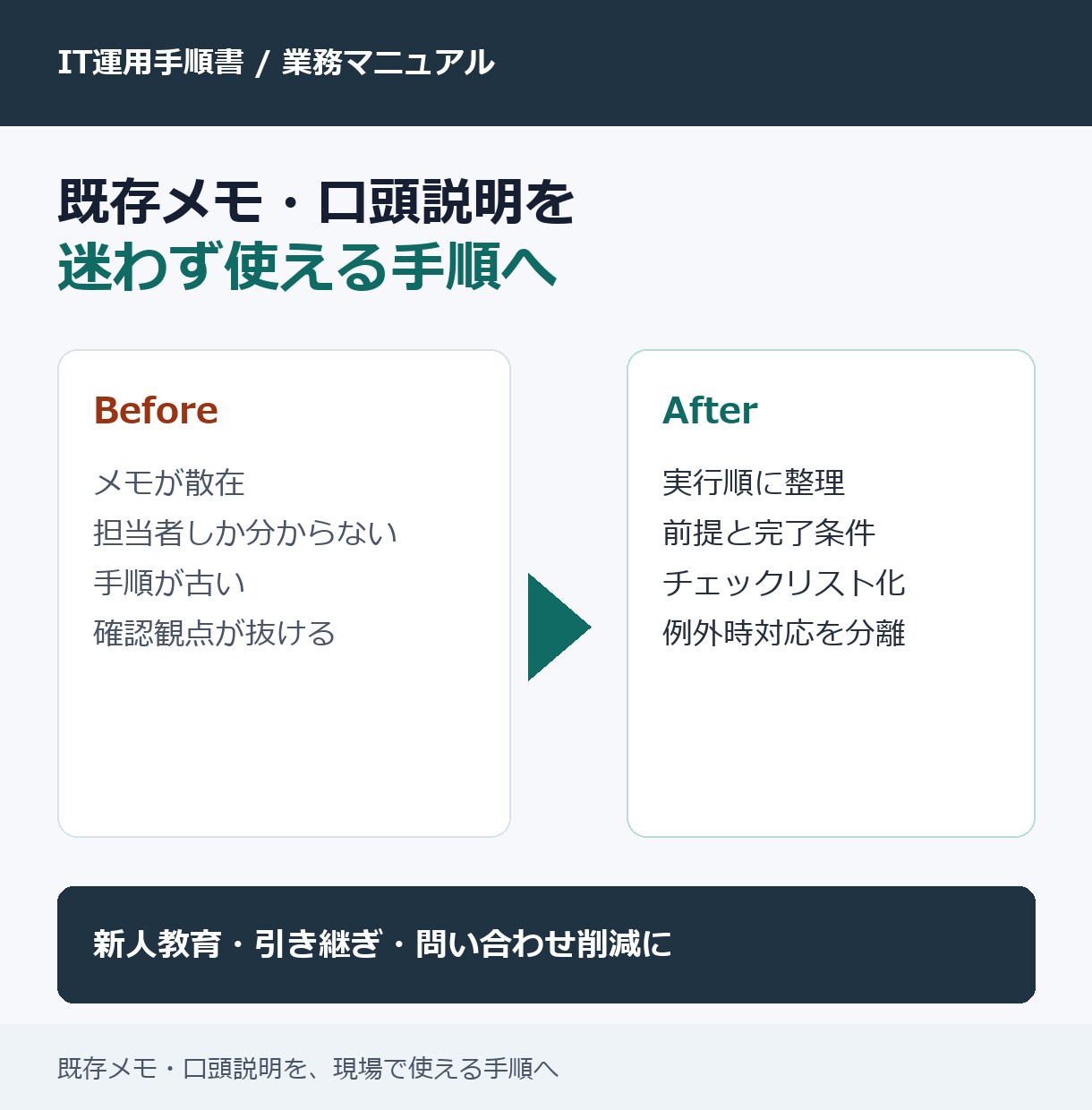 IT運用手順書 / 業務マニュアル

既存メモ・口頭説明を
迷わず使える手順へ

Before

メモが散在
担当者しか分からない
手順が古い
確認観点が抜ける

After

実行順に整理
前提と完了条件
チェックリスト化
例外時対応を分離

新人教育・引き継ぎ・問い合わせ削減に

既存メモ・口頭説明を、現場で使える手順へ