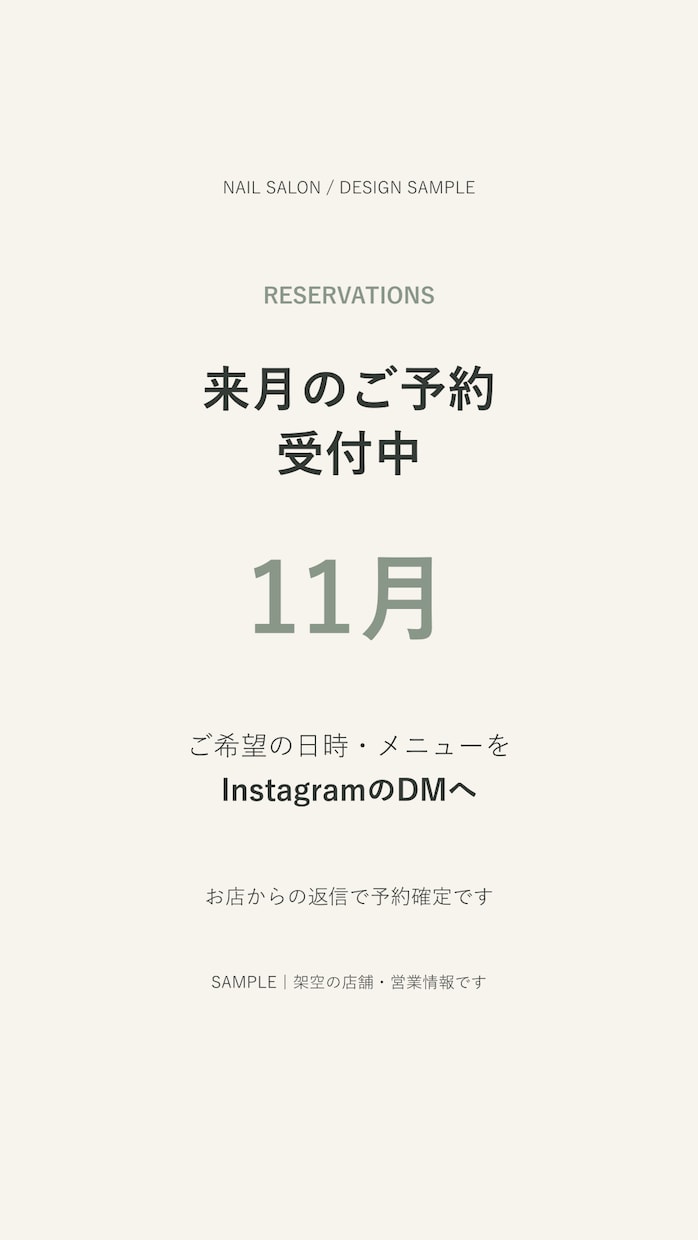 NAIL SALON / DESIGN SAMPLE

RESERVATIONS

来月のご予約
受付中

11月

ご希望の日時・メニューを
InstagramのDMへ

お店からの返信で予約確定です

SAMPLE｜架空の店舗・営業情報です