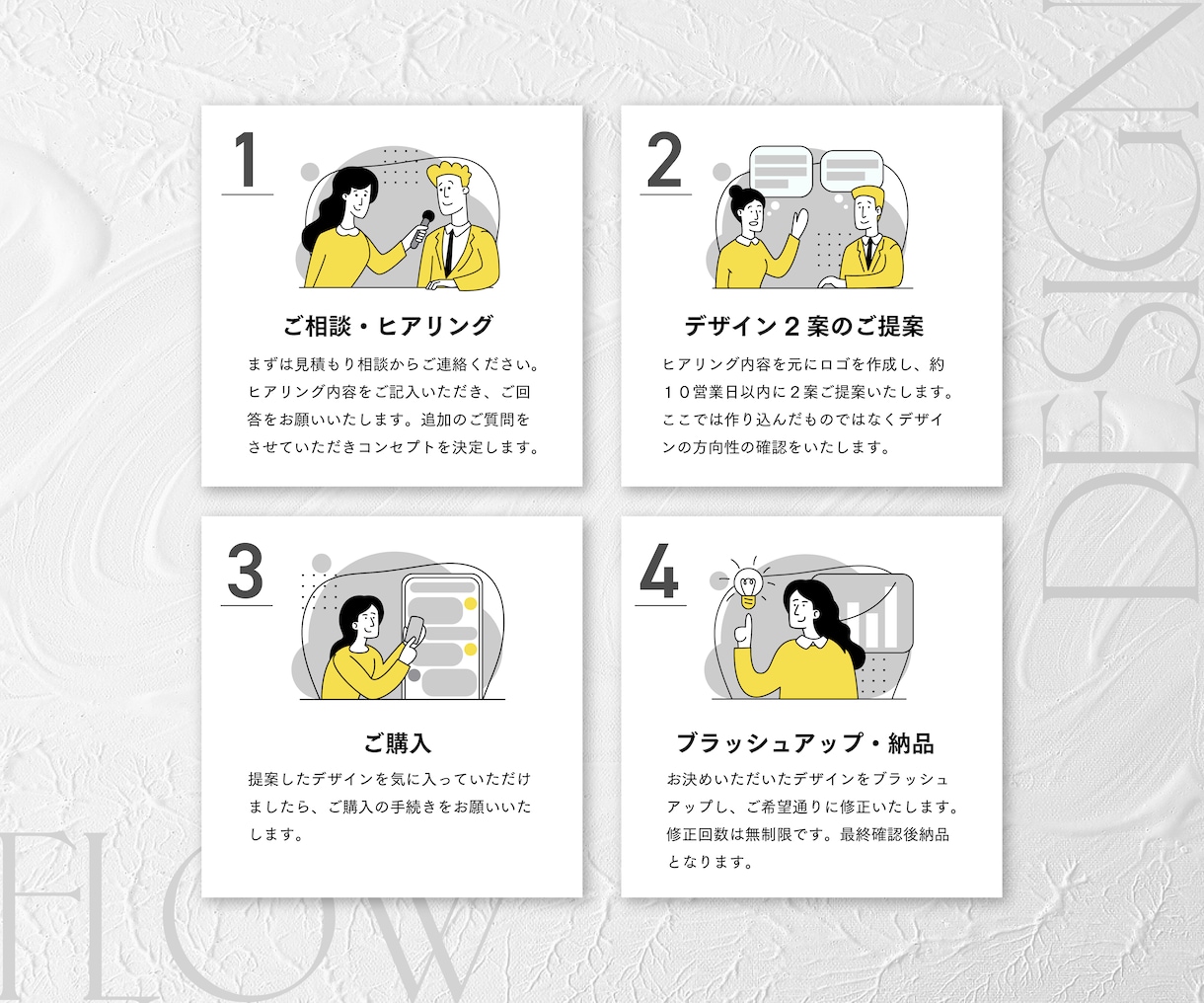 1

ご相談・ヒアリング

まずは見積もり相談からご連絡ください。ヒアリング内容をご記入いただき、ご回答をお願いいたします。追加のご質問をさせていただきコンセプトを決定します。

2

デザイン２案のご提案

ヒアリング内容を元にロゴを作成し、約１０営業日以内に２案ご提案いたします。ここでは作り込んだものではなくデザインの方向性の確認をいたします。

3

ご購入

提案したデザインを気に入っていただけましたら、ご購入の手続きをお願いいたします。

4

ブラッシュアップ・納品

お決めいただいたデザインをブラッシュアップし、ご希望通りに修正いたします。修正回数は無制限です。最終確認後納品となります。

DESIGN

FLOW