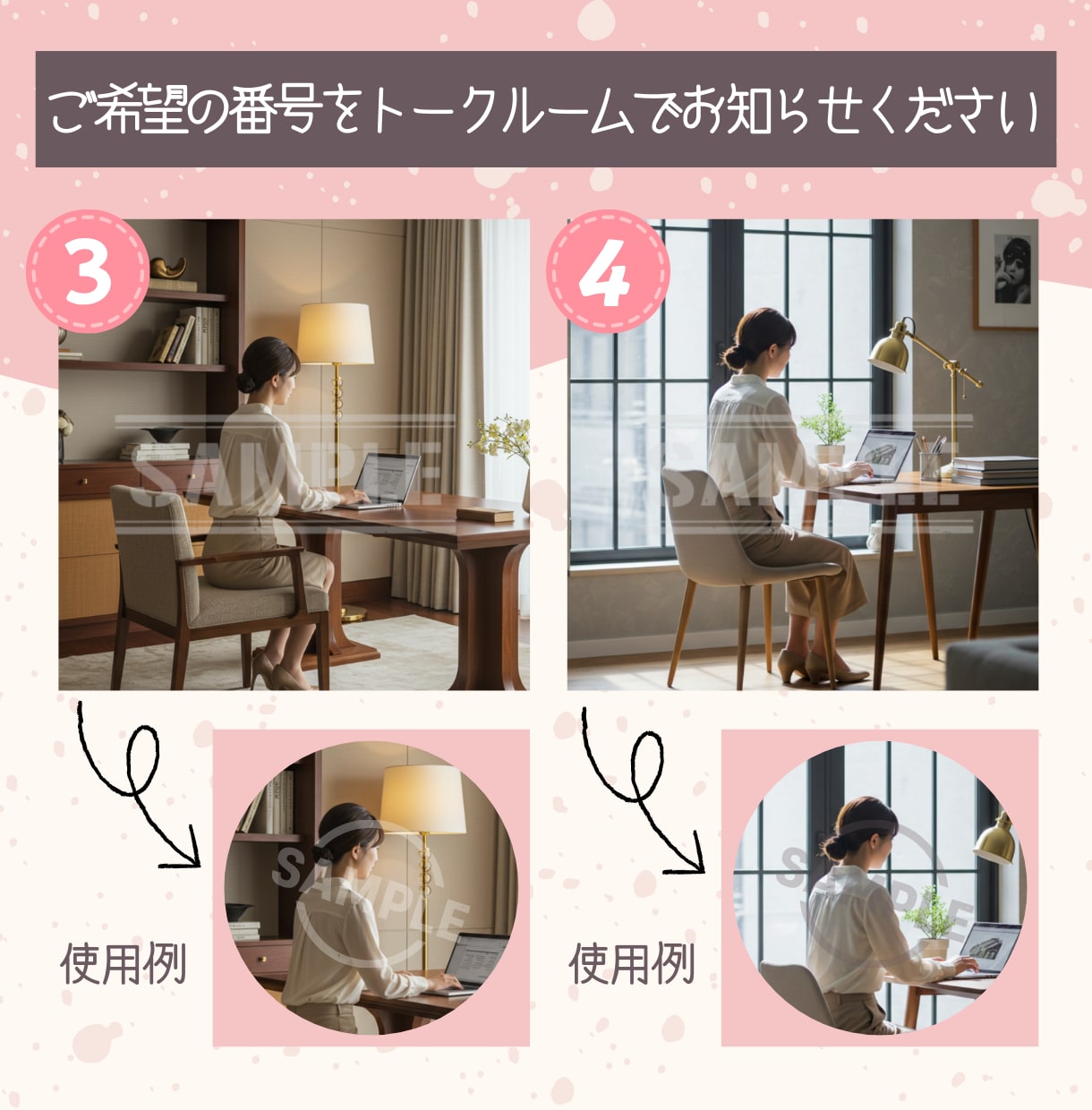 ご希望の番号をトークルームでお知らせください

3

使用例

4

使用例

SAMPLE