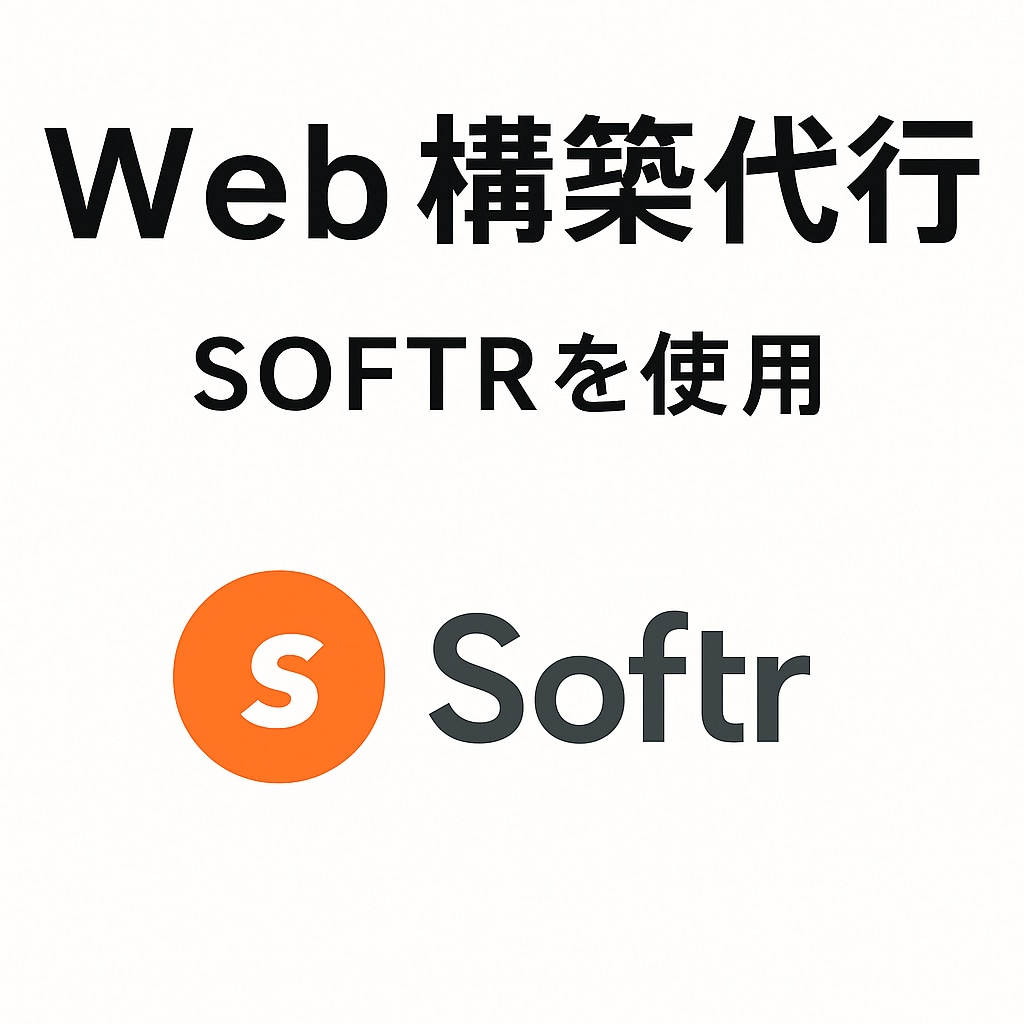 Web構築代行

SOFTRを使用

S Softr