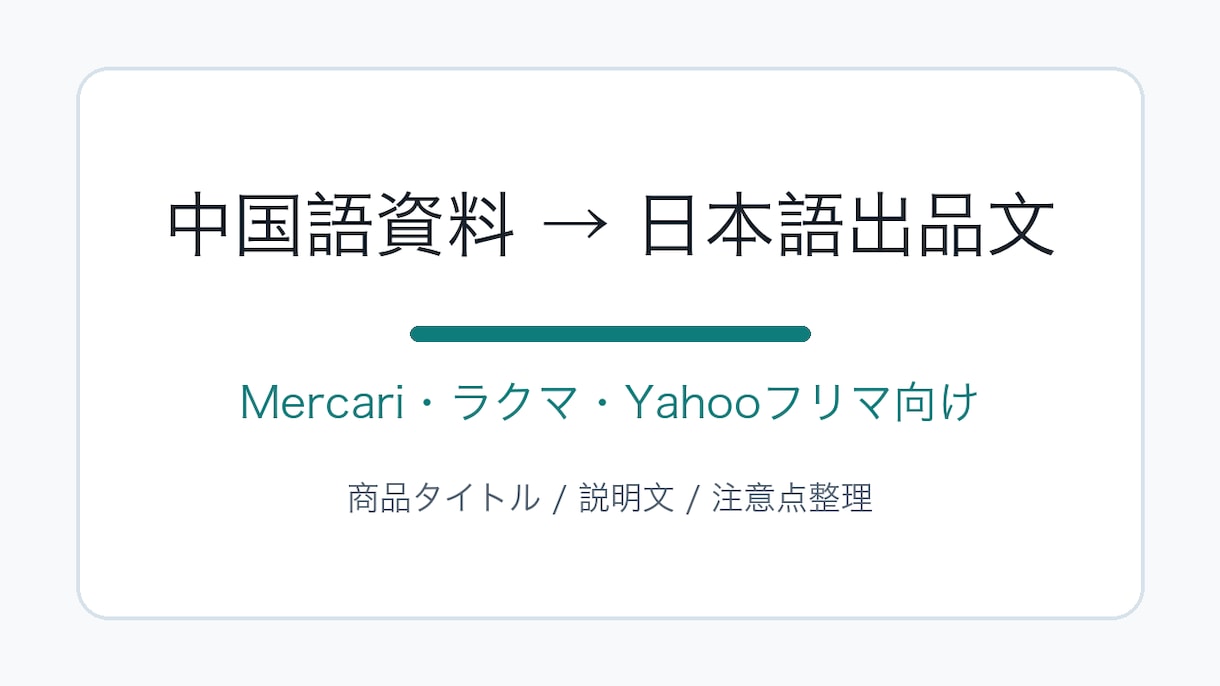 中国語資料 → 日本語出品文

Mercari・ラクマ・Yahooフリマ向け

商品タイトル / 説明文 / 注意点整理