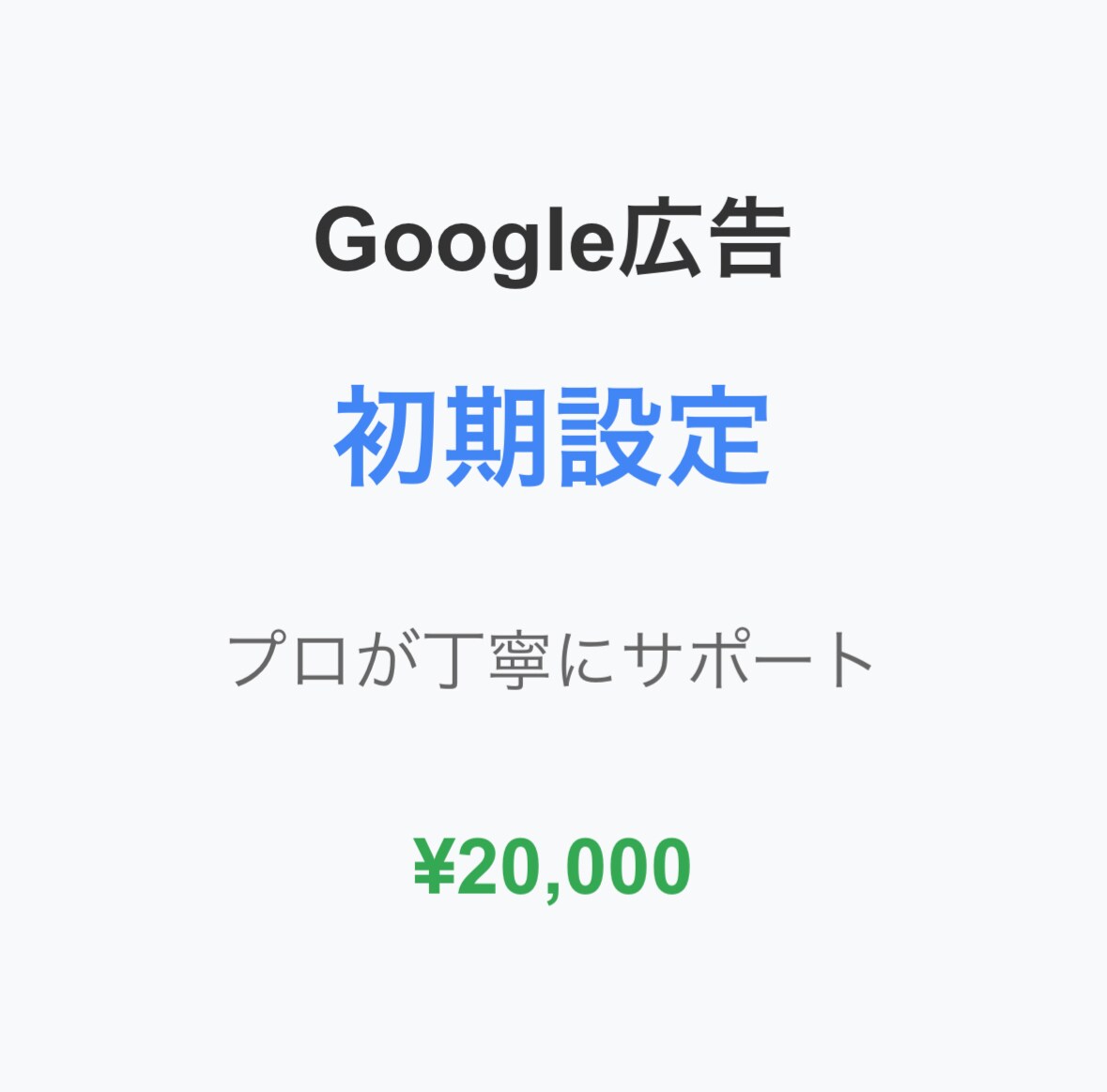 Google広告

初期設定

プロが丁寧にサポート

¥20,000