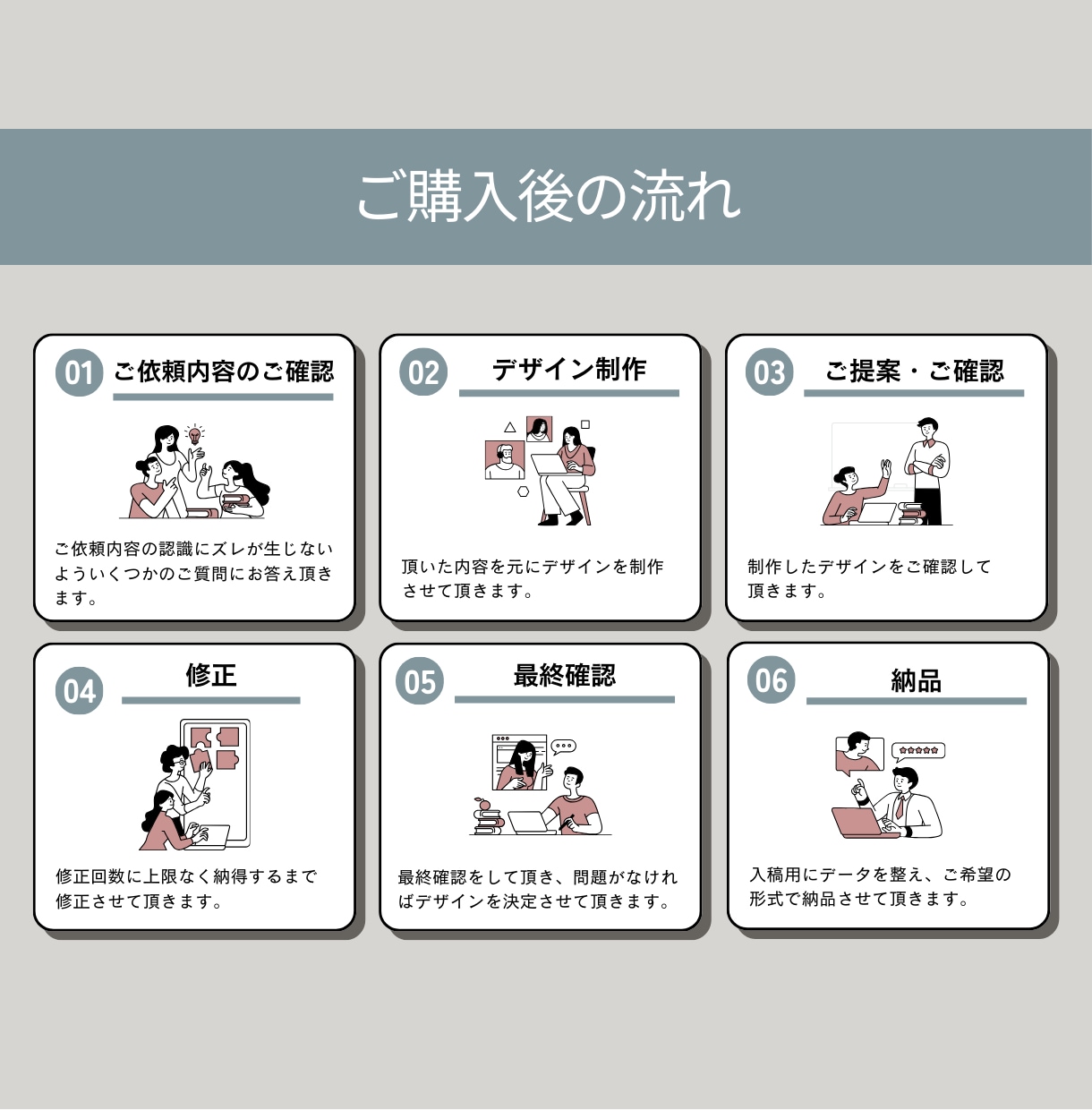 ご購入後の流れ

01 ご依頼内容のご確認

ご依頼内容の認識にズレが生じないよういくつかのご質問にお答え頂きます。

02 デザイン制作

頂いた内容を元にデザインを制作させて頂きます。

03 ご提案・ご確認

制作したデザインをご確認して頂きます。

04 修正

修正回数に上限なく納得するまで修正させて頂きます。

05 最終確認

最終確認をして頂き、問題がなければデザインを決定させて頂きます。

06 納品

入稿用にデータを整え、ご希望の形式で納品させて頂きます。