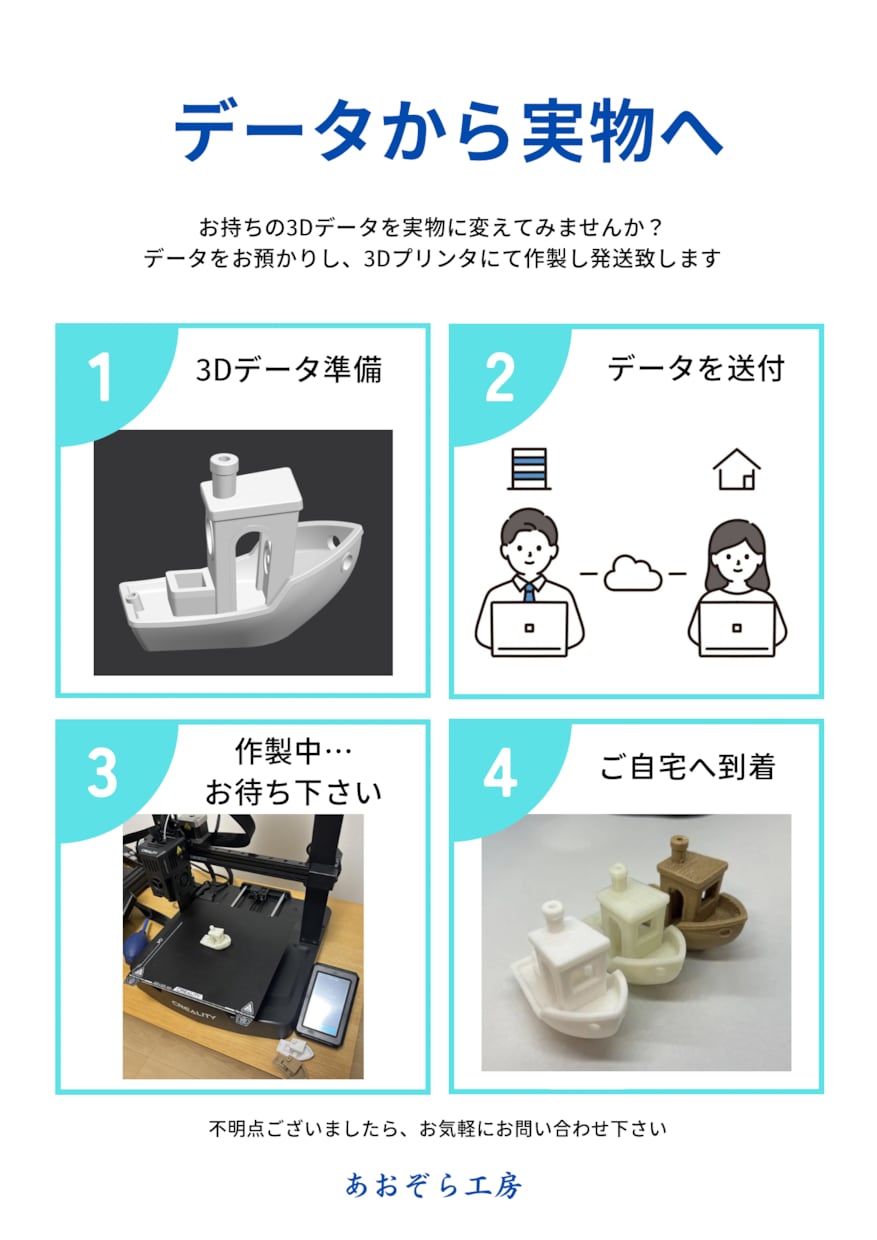 データから実物へ

お持ちの3Dデータを実物に変えてみませんか？
データをお預かりし、3Dプリンタにて作製し発送致します

1 3Dデータ準備

2 データを送付

3 作製中…
お待ち下さい

CREALITY

4 ご自宅へ到着

不明点ございましたら、お気軽にお問い合わせ下さい

あおぞら工房