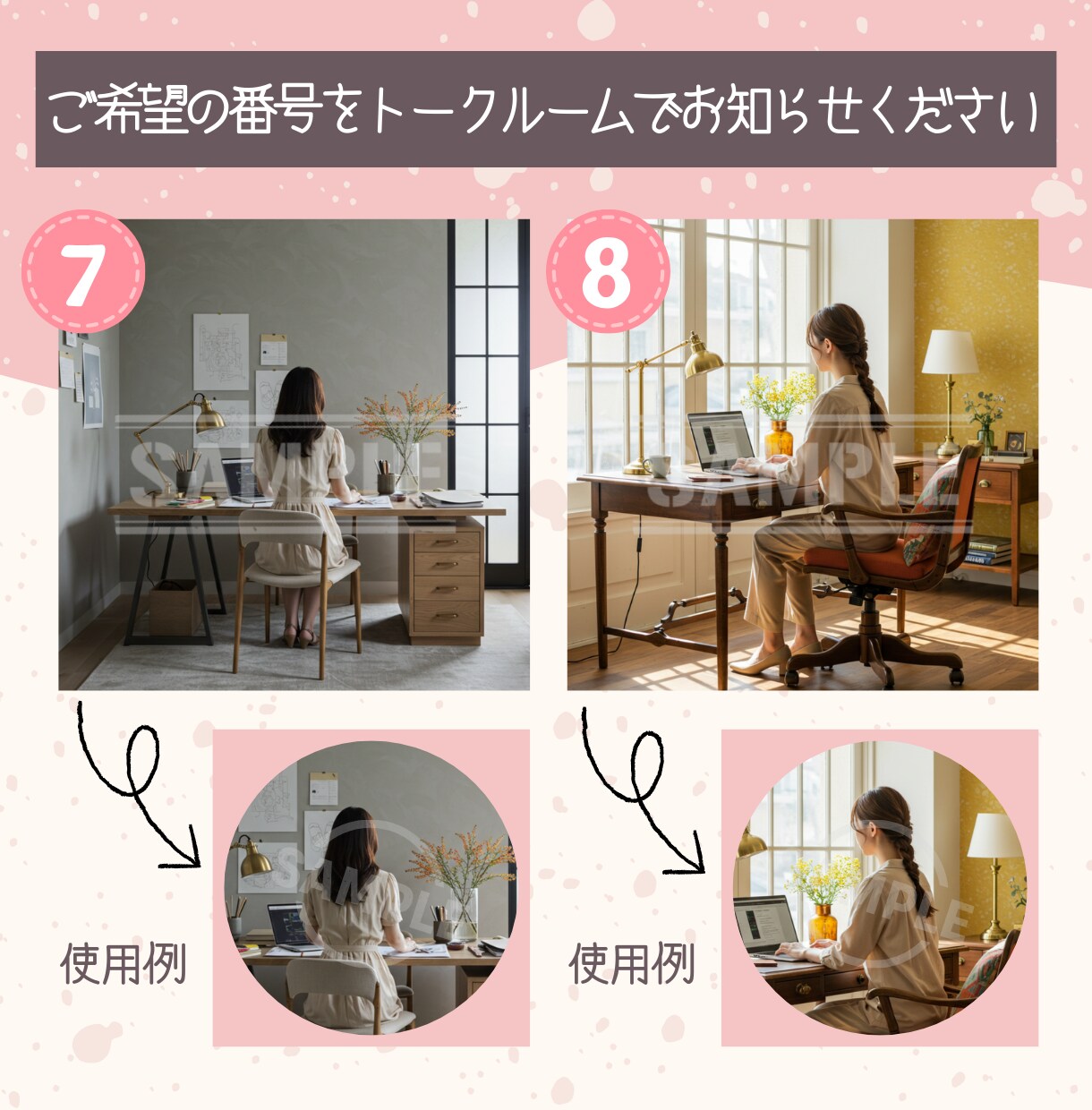 ご希望の番号をトークルームでお知らせください

7

SAMPLE

8

SAMPLE

使用例

SAMPLE

使用例

SAMPLE