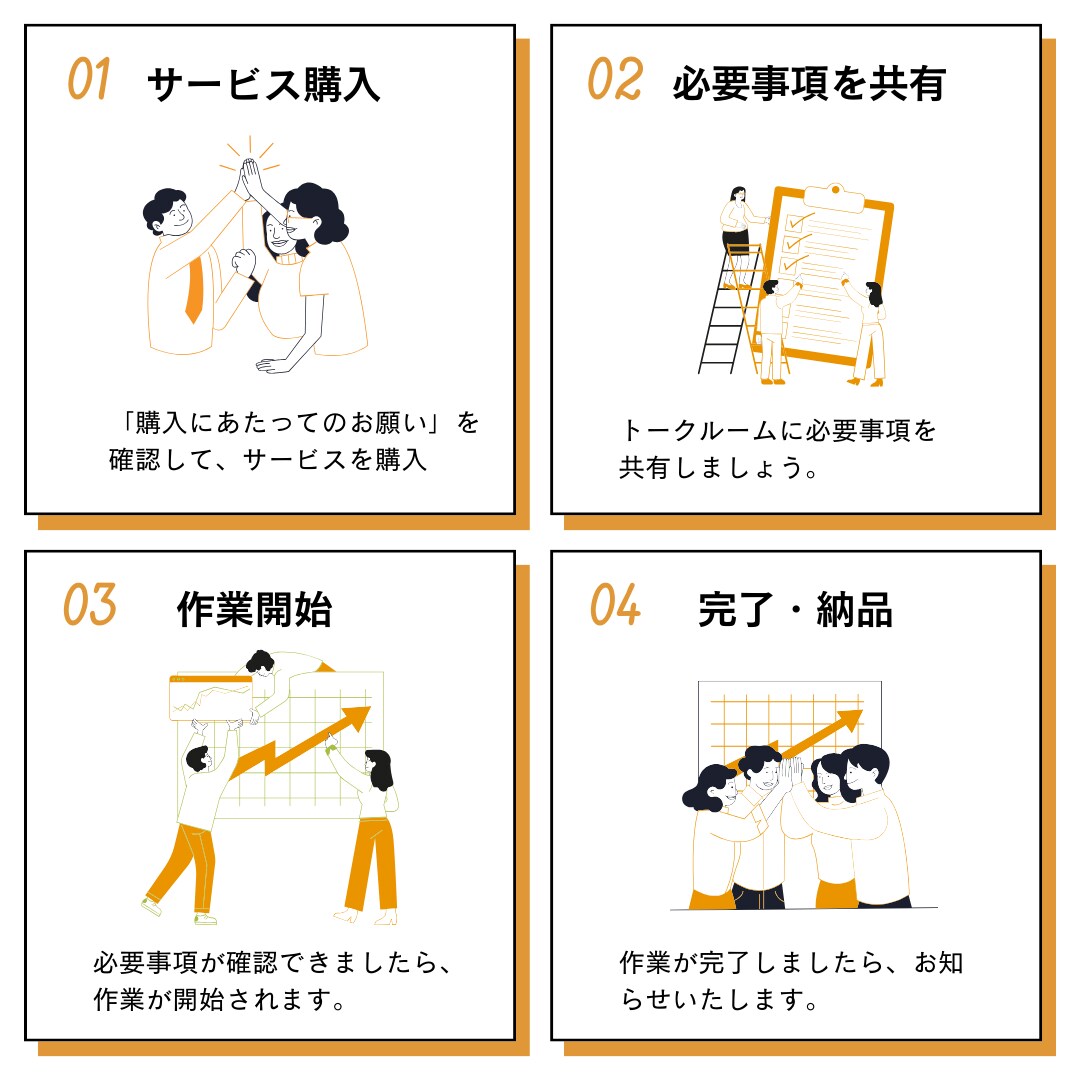 01 サービス購入

「購入にあたってのお願い」を確認して、サービスを購入

02 必要事項を共有

トークルームに必要事項を共有しましょう。

03 作業開始

必要事項が確認できましたら、作業が開始されます。

04 完了・納品

作業が完了しましたら、お知らせいたします。