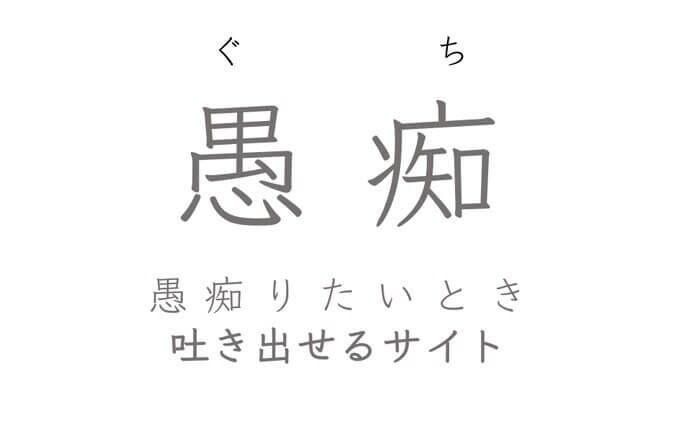 ぐ　ち
愚痴

愚痴りたいとき
吐き出せるサイト