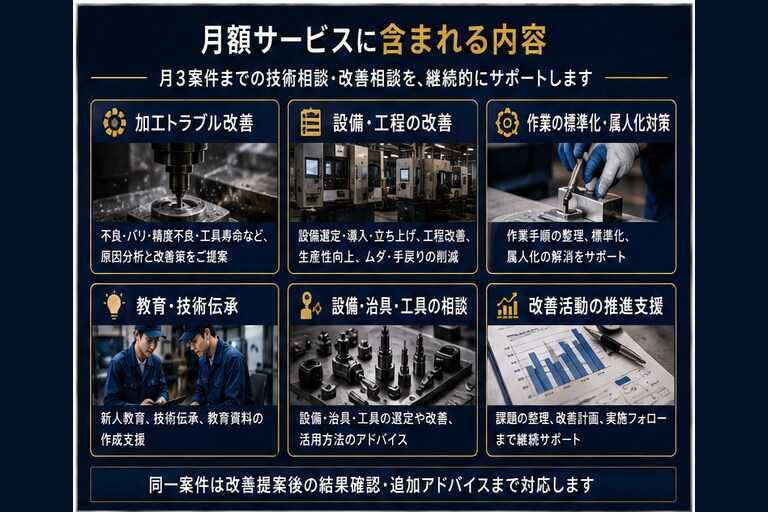 月額サービスに含まれる内容

月3案件までの技術相談・改善相談を、継続的にサポートします

加工トラブル改善

不良・バリ・精度不良・工具寿命など、原因分析と改善策をご提案

設備・工程の改善

設備選定・導入・立ち上げ、工程改善、生産性向上、ムダ・手戻りの削減

作業の標準化・属人化対策

作業手順の整理、標準化、属人化の解消をサポート

教育・技術伝承

新人教育、技術伝承、教育資料の作成支援

設備・治具・工具の相談

設備・治具・工具の選定や改善、活用方法のアドバイス

改善活動の推進支援

課題の整理、改善計画、実施フォローまで継続サポート

同一案件は改善提案後の結果確認・追加アドバイスまで対応します