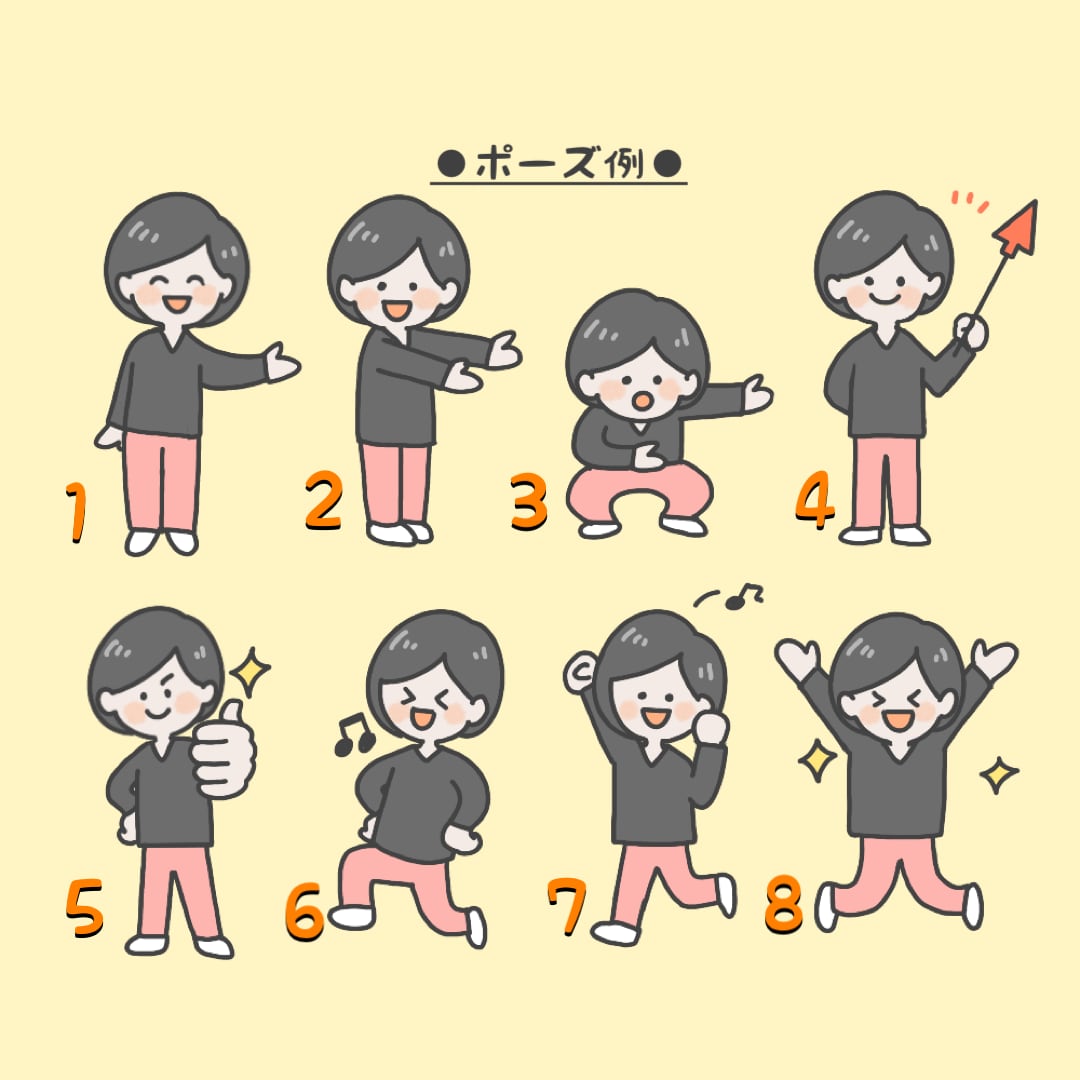 ●ポーズ例●

1

2

3

4

5

6

7

8