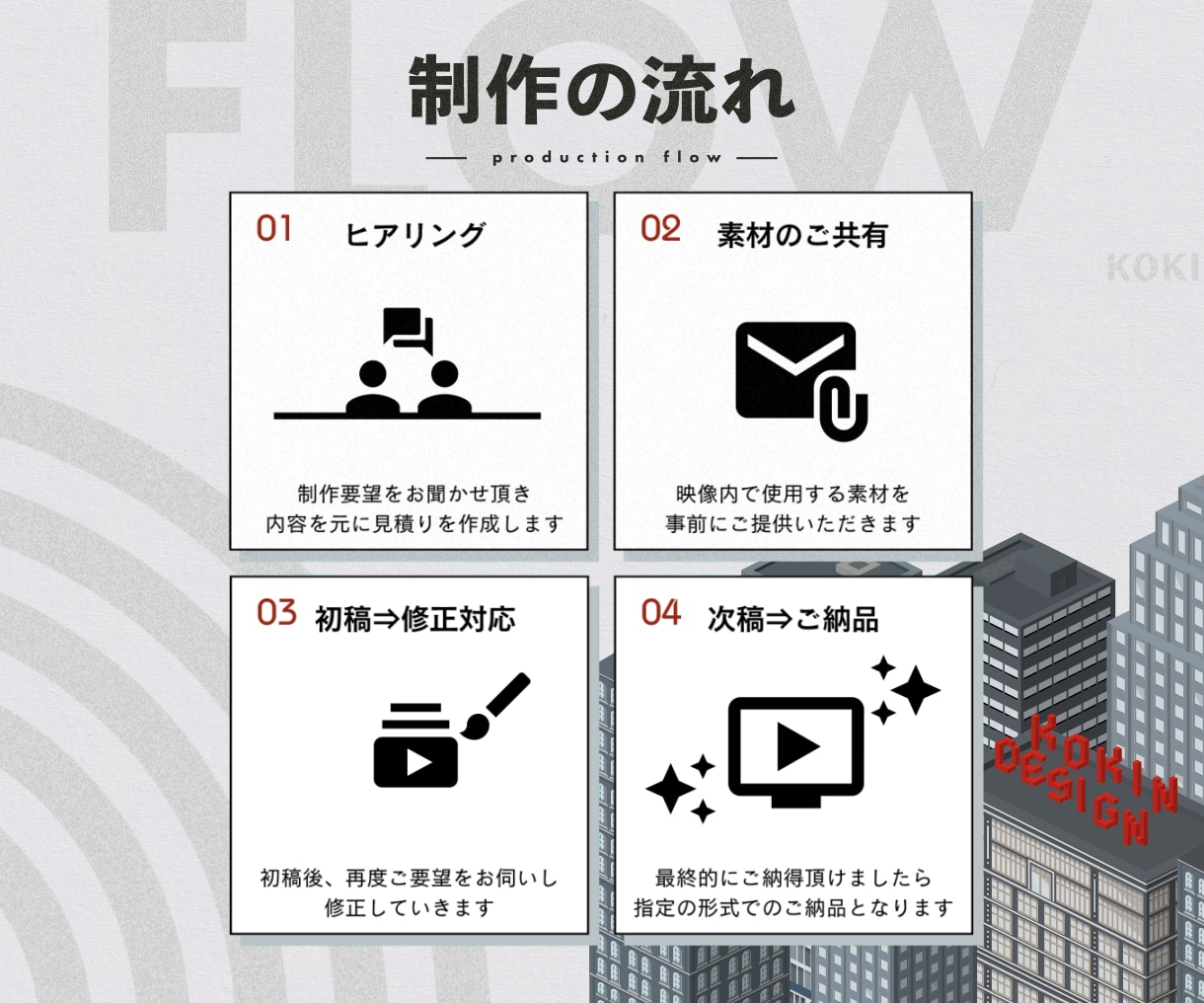 FLOW

制作の流れ

production flow

KOKI

01 ヒアリング

制作要望をお聞かせ頂き
内容を元に見積りを作成します

02 素材のご共有

映像内で使用する素材を
事前にご提供いただきます

03 初稿⇒修正対応

初稿後、再度ご要望をお伺いし
修正していきます

04 次稿⇒ご納品

最終的にご納得頂けましたら
指定の形式でのご納品となります

KOKIN DESIGN