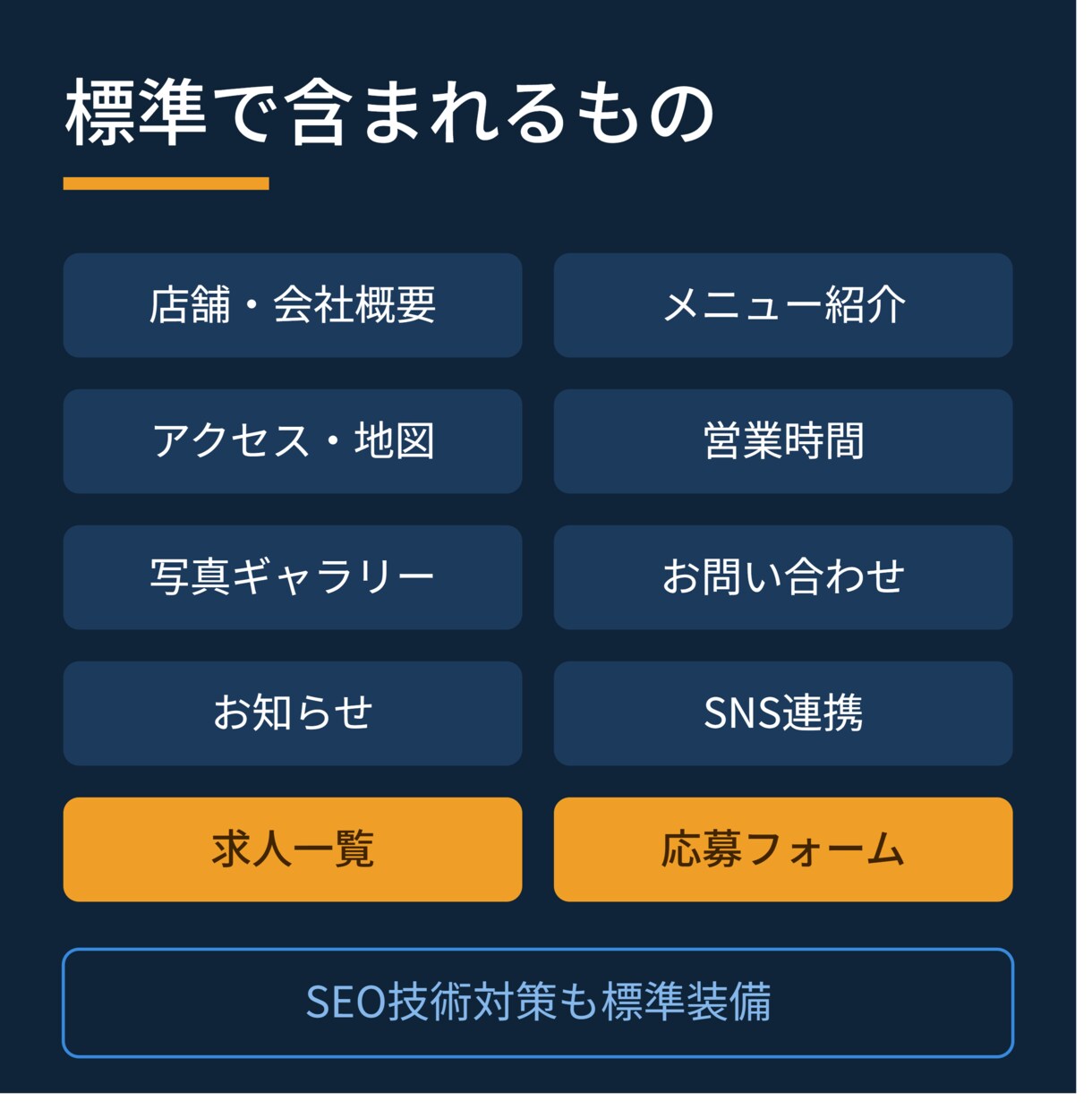 標準で含まれるもの

店舗・会社概要

メニュー紹介

アクセス・地図

営業時間

写真ギャラリー

お問い合わせ

お知らせ

SNS連携

求人一覧

応募フォーム

SEO技術対策も標準装備