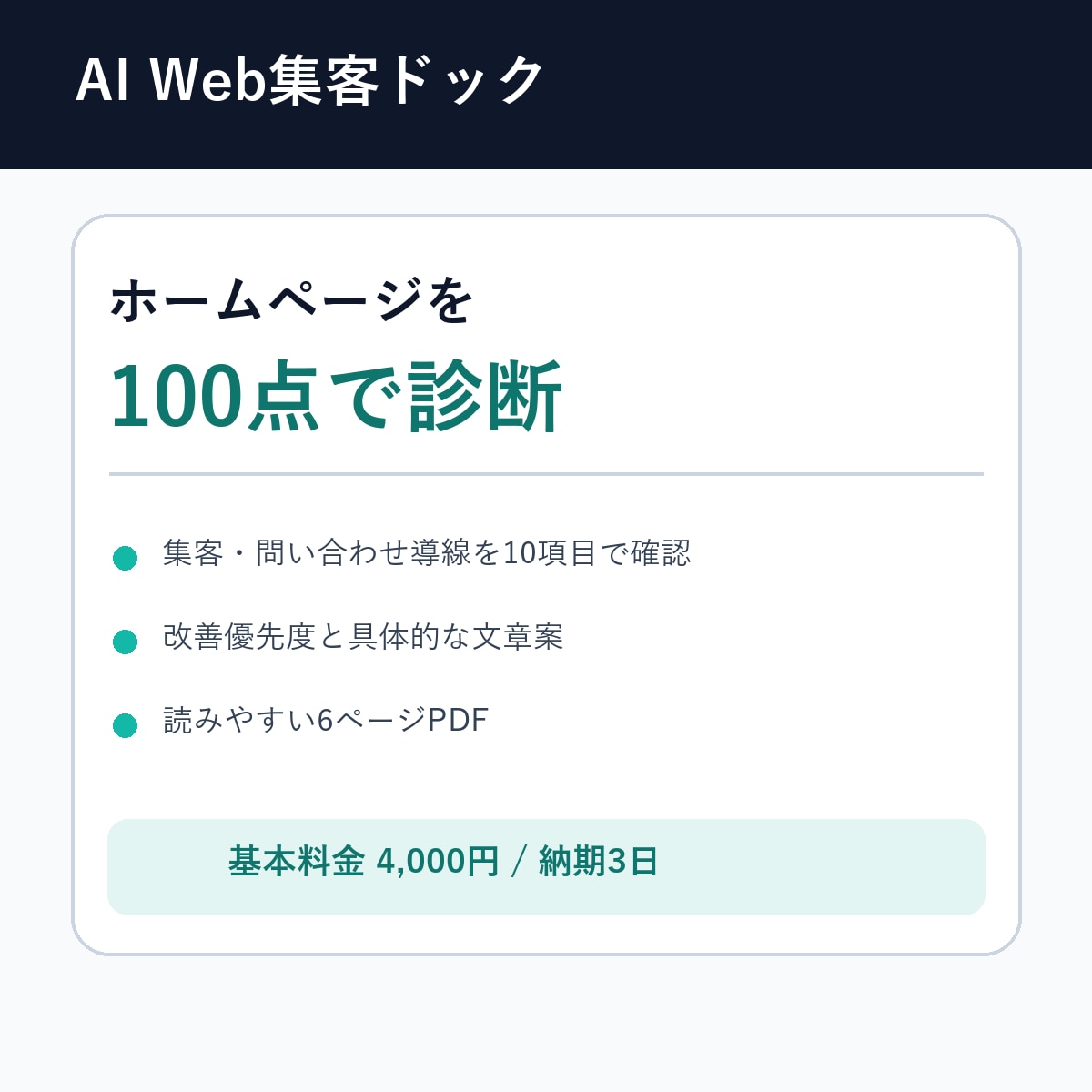 AI Web集客ドック

ホームページを
100点で診断

集客・問い合わせ導線を10項目で確認

改善優先度と具体的な文章案

読みやすい6ページPDF

基本料金 4,000円 / 納期3日