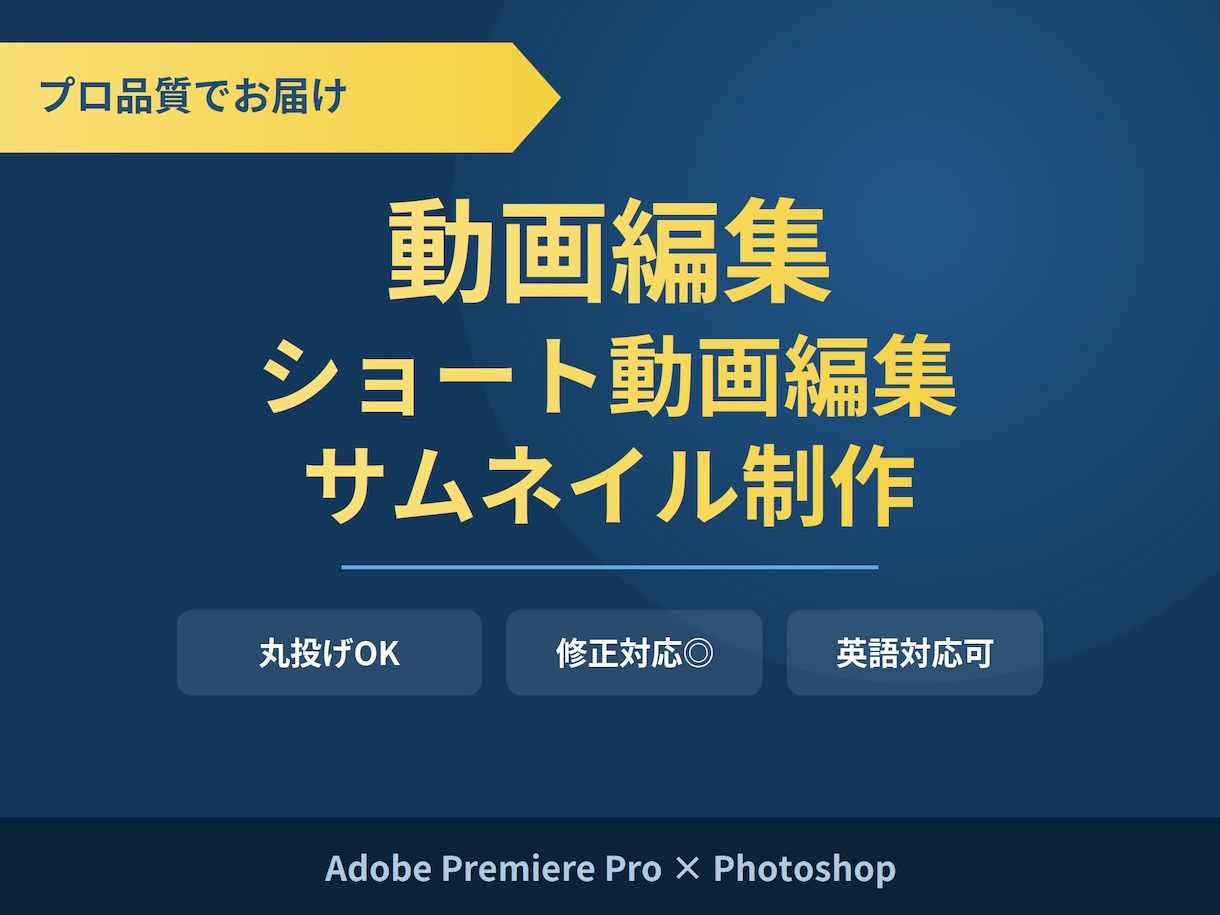 プロ品質でお届け

動画編集
ショート動画編集
サムネイル制作

丸投げOK

修正対応◎

英語対応可

Adobe Premiere Pro × Photoshop