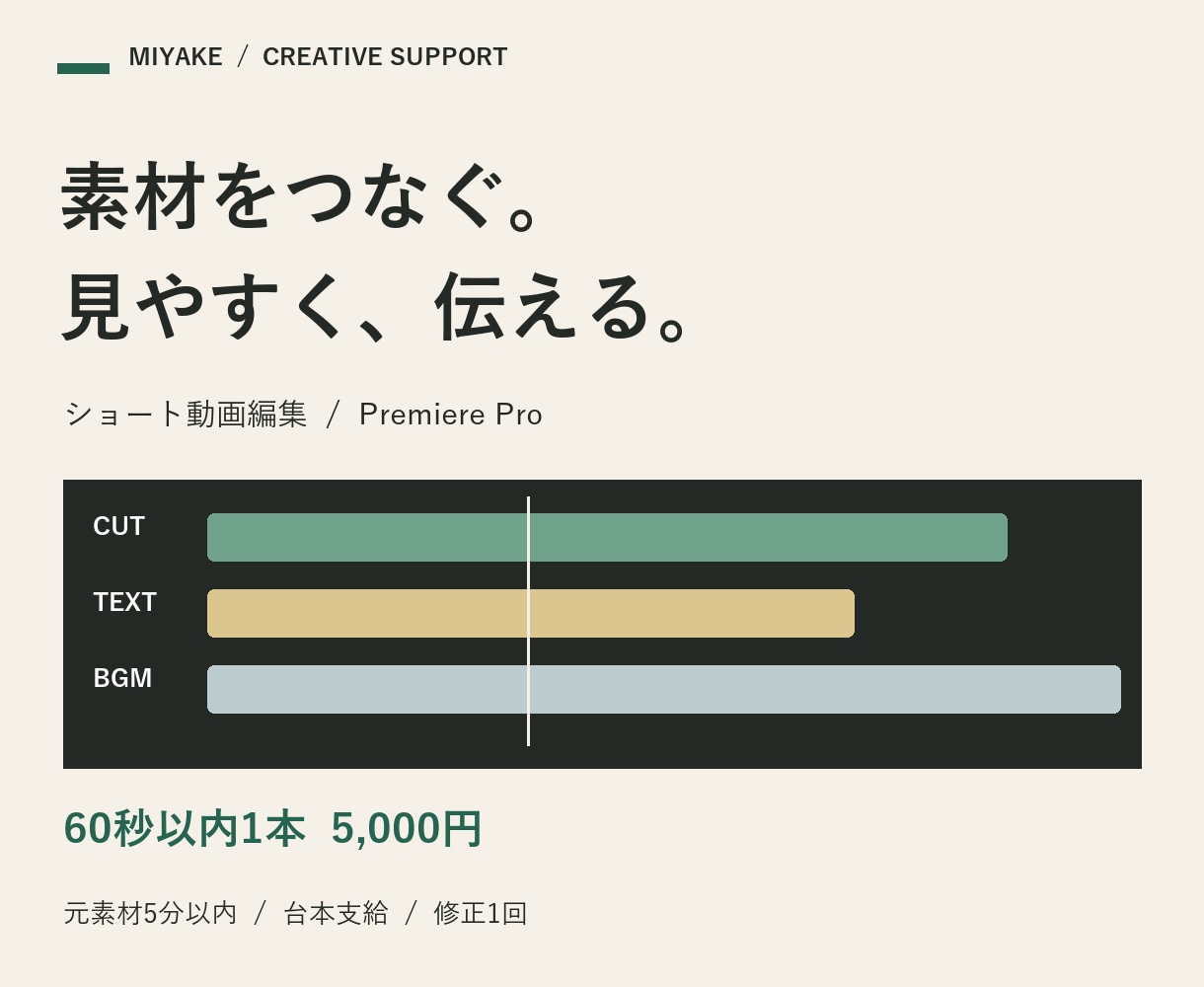 MIYAKE / CREATIVE SUPPORT

素材をつなぐ。
見やすく、伝える。

ショート動画編集 / Premiere Pro

CUT
TEXT
BGM

60秒以内1本 5,000円

元素材5分以内 / 台本支給 / 修正1回