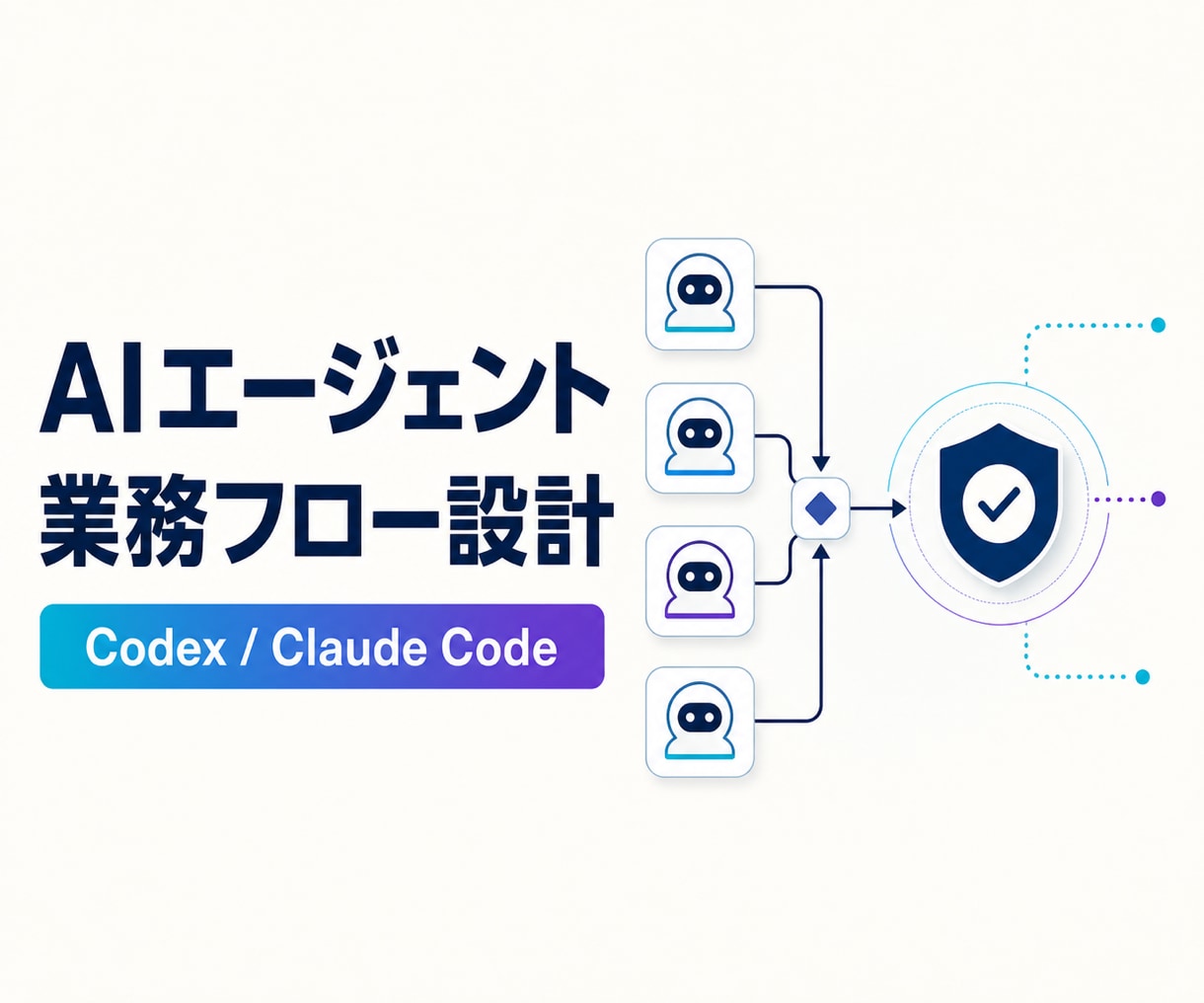 AIエージェント
業務フロー設計

Codex / Claude Code