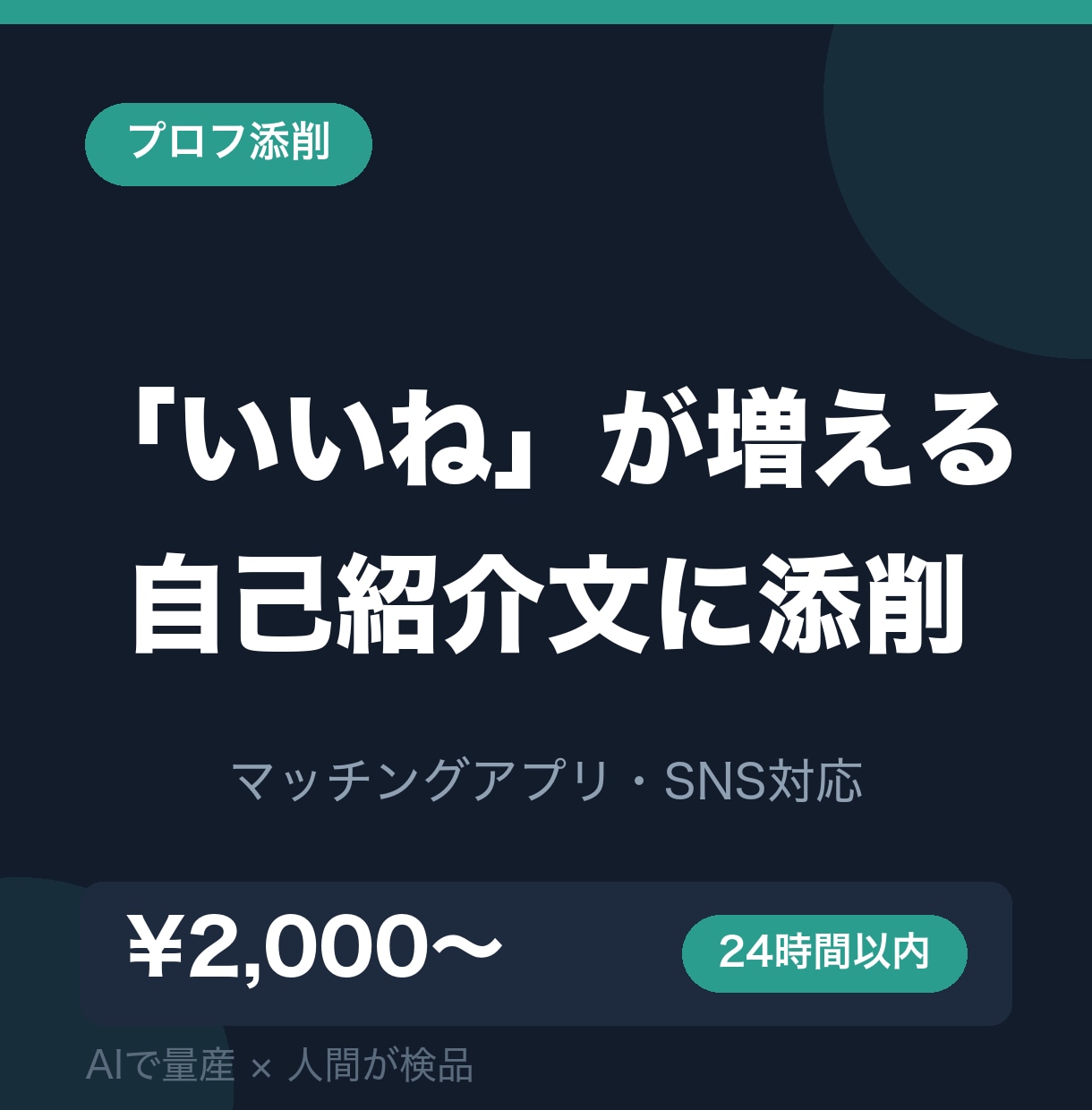 プロフ添削

「いいね」が増える
自己紹介文に添削

マッチングアプリ・SNS対応

¥2,000〜

24時間以内

AIで量産 × 人間が検品