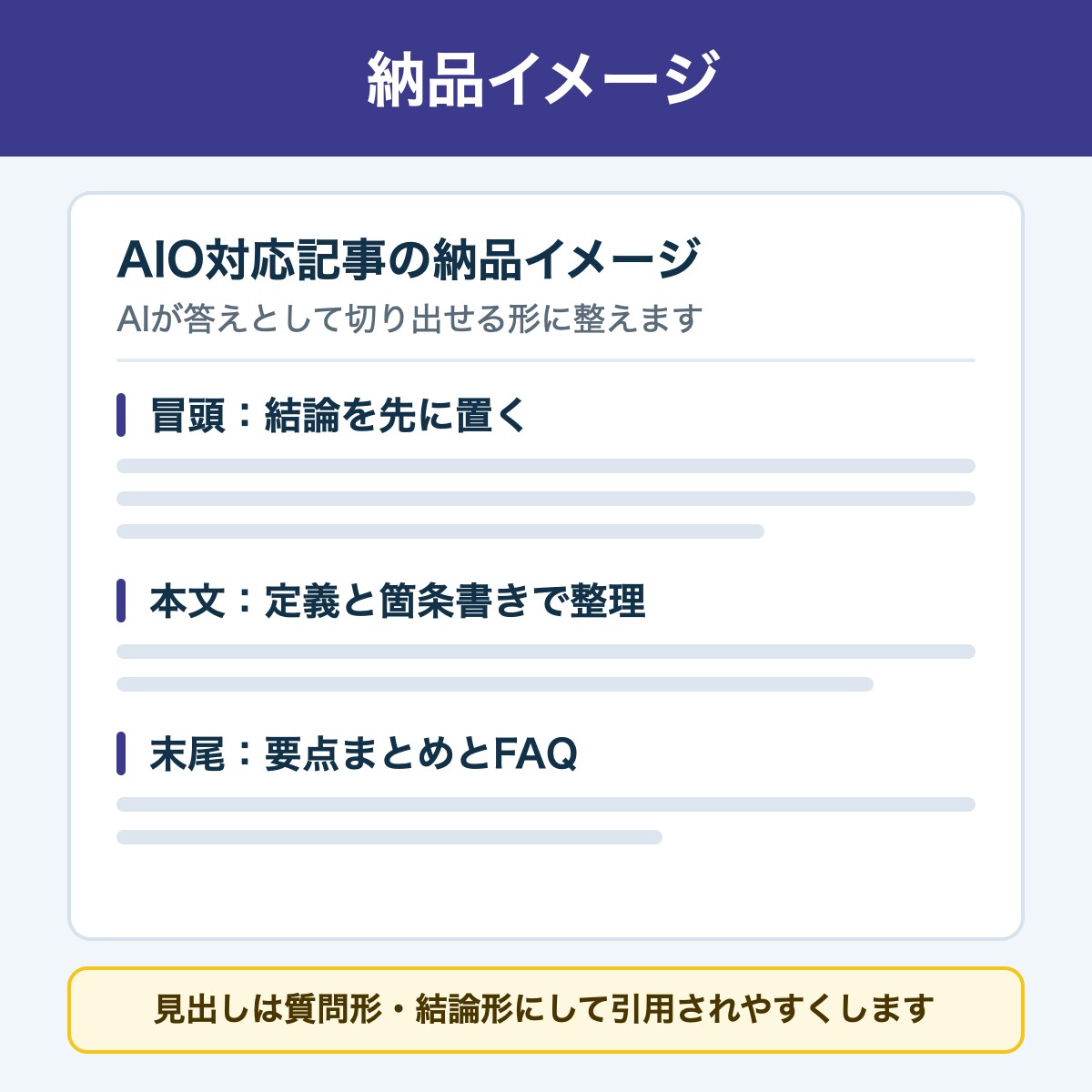 納品イメージ

AIO対応記事の納品イメージ

AIが答えとして切り出せる形に整えます

冒頭：結論を先に置く

本文：定義と箇条書きで整理

末尾：要点まとめとFAQ

見出しは質問形・結論形にして引用されやすくします