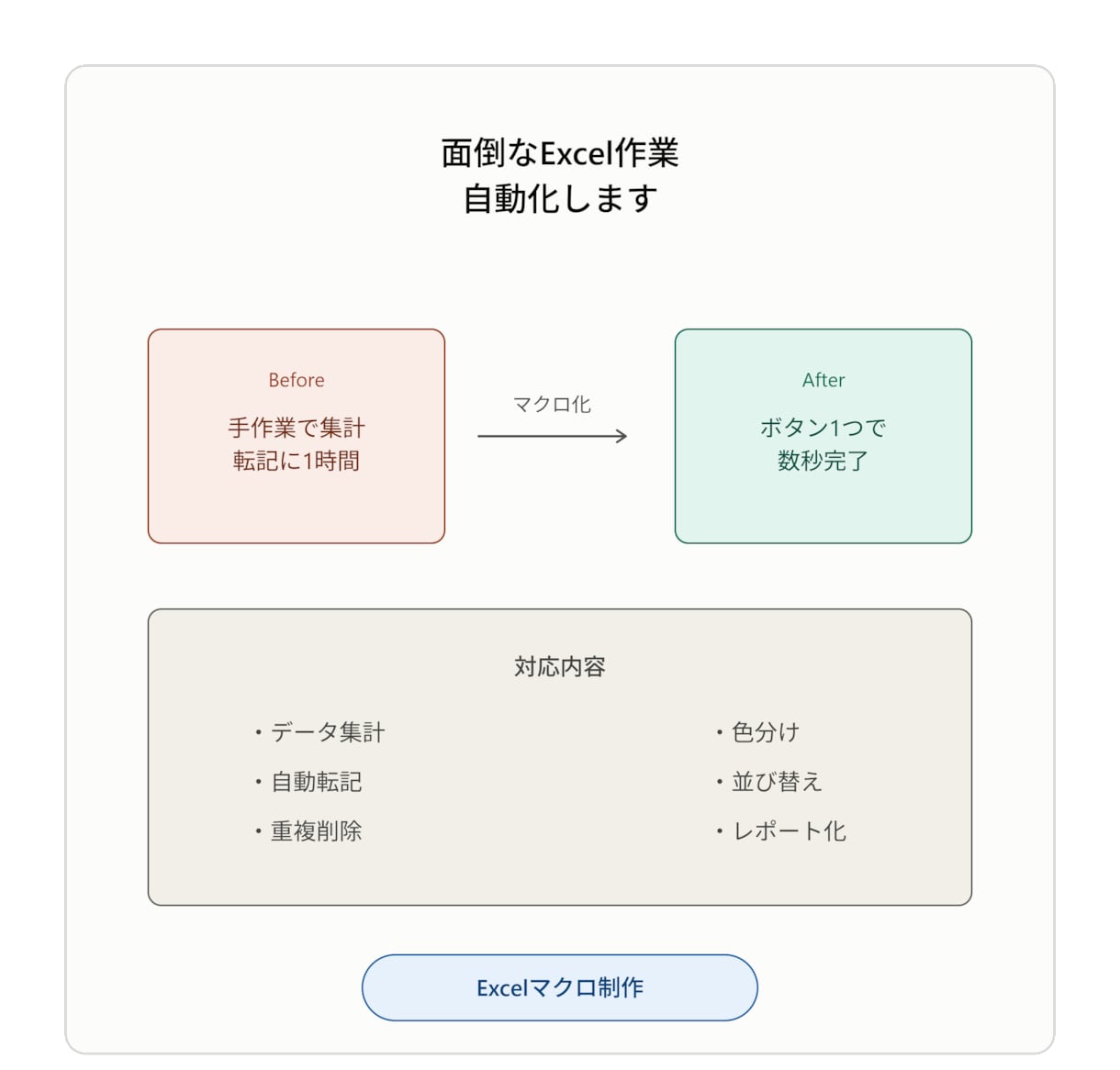 面倒なExcel作業
自動化します

Before

手作業で集計
転記に1時間

マクロ化

After

ボタン1つで
数秒完了

対応内容

・データ集計
・自動転記
・重複削除

・色分け
・並び替え
・レポート化

Excelマクロ制作