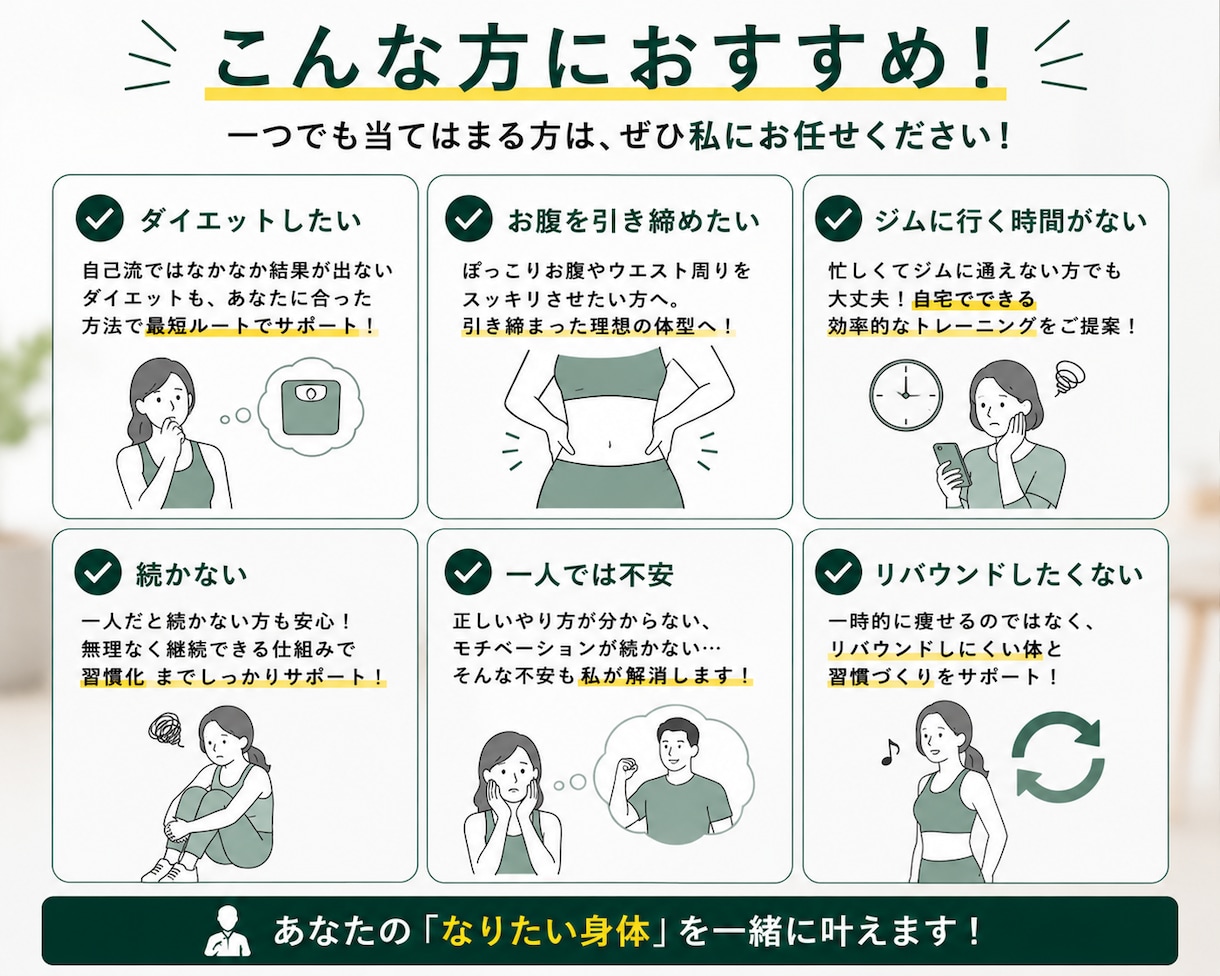 こんな方におすすめ！

一つでも当てはまる方は、ぜひ私にお任せください！

ダイエットしたい

自己流ではなかなか結果が出ないダイエットも、あなたに合った方法で最短ルートでサポート！

お腹を引き締めたい

ぽっこりお腹やウエスト周りをスッキリさせたい方へ。引き締まった理想の体型へ！

ジムに行く時間がない

忙しくてジムに通えない方でも大丈夫！自宅でできる効率的なトレーニングをご提案！

続かない

一人だと続かない方も安心！無理なく継続できる仕組みで習慣化 までしっかりサポート！

一人では不安

正しいやり方が分からない、モチベーションが続かない…そんな不安も私が解消します！

リバウンドしたくない

一時的に痩せるのではなく、リバウンドしにくい体と習慣づくりをサポート！

あなたの「なりたい身体」を一緒に叶えます！