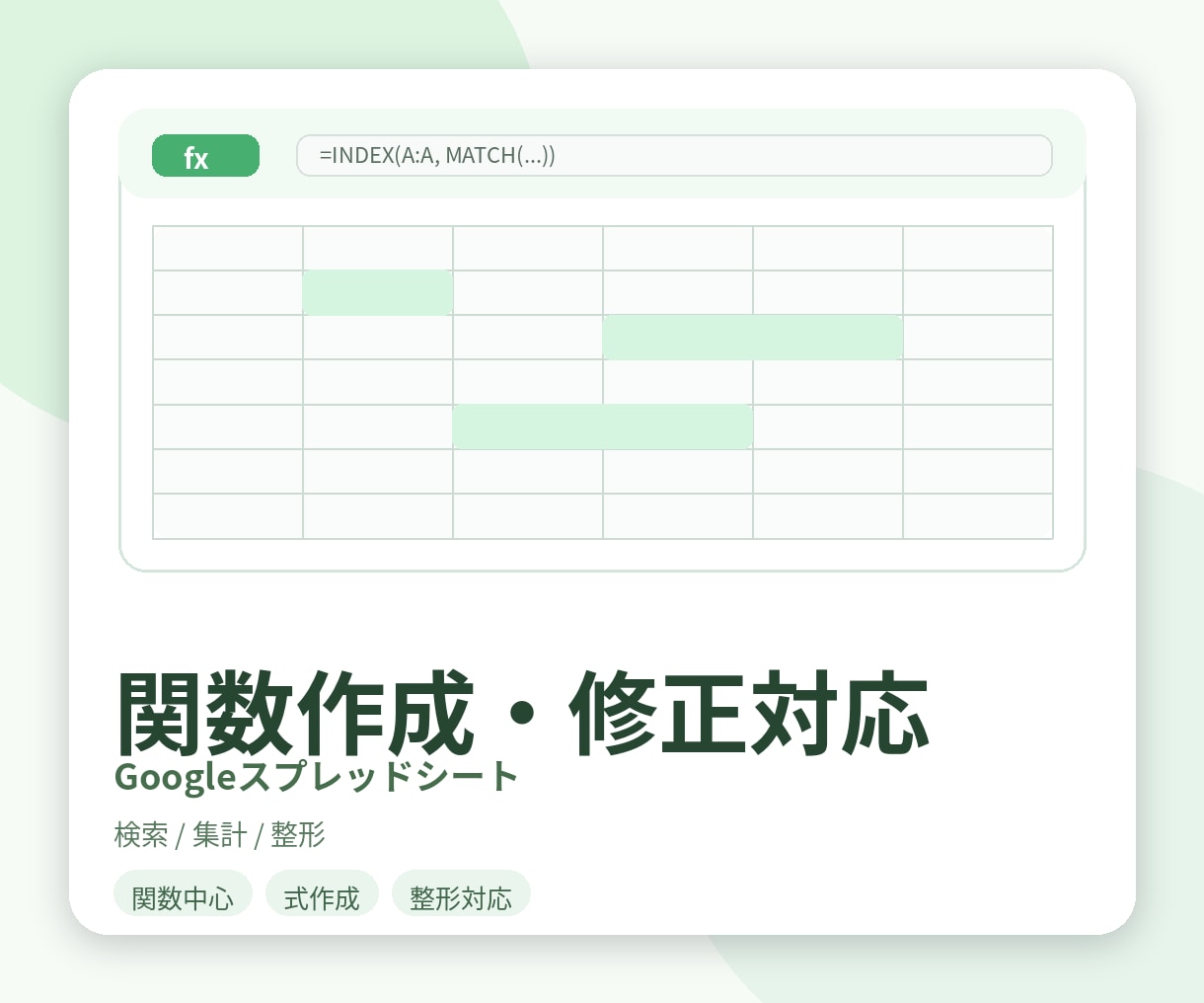 fx

=INDEX(A:A, MATCH(...))

関数作成・修正対応

Googleスプレッドシート

検索 / 集計 / 整形

関数中心 式作成 整形対応