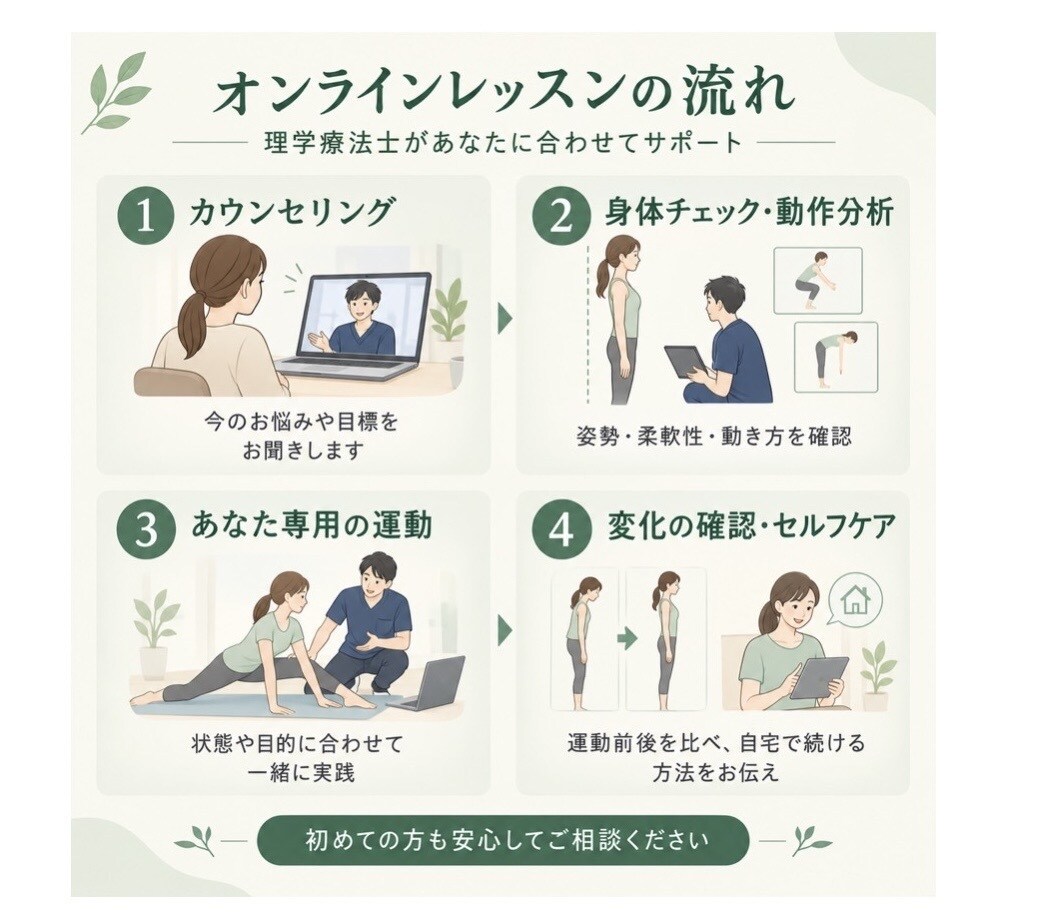 オンラインレッスンの流れ

理学療法士があなたに合わせてサポート

1 カウンセリング

今のお悩みや目標をお聞きします

2 身体チェック・動作分析

姿勢・柔軟性・動き方を確認

3 あなた専用の運動

状態や目的に合わせて一緒に実践

4 変化の確認・セルフケア

運動前後を比べ、自宅で続ける方法をお伝え

初めての方も安心してご相談ください