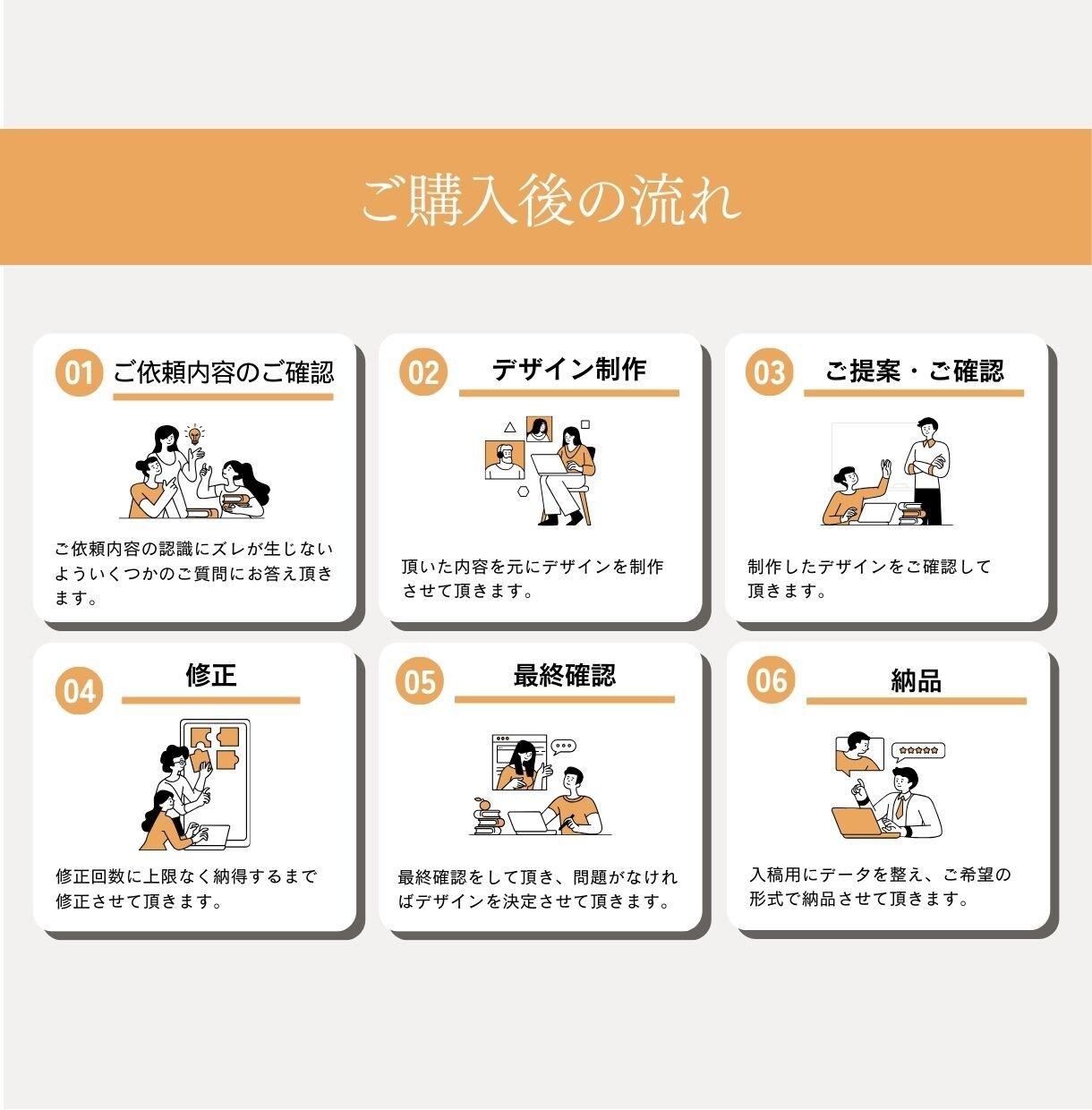 ご購入後の流れ

01 ご依頼内容のご確認

ご依頼内容の認識にズレが生じないよういくつかのご質問にお答え頂きます。

02 デザイン制作

頂いた内容を元にデザインを制作させて頂きます。

03 ご提案・ご確認

制作したデザインをご確認して頂きます。

04 修正

修正回数に上限なく納得するまで修正させて頂きます。

05 最終確認

最終確認をして頂き、問題がなければデザインを決定させて頂きます。

06 納品

入稿用にデータを整え、ご希望の形式で納品させて頂きます。