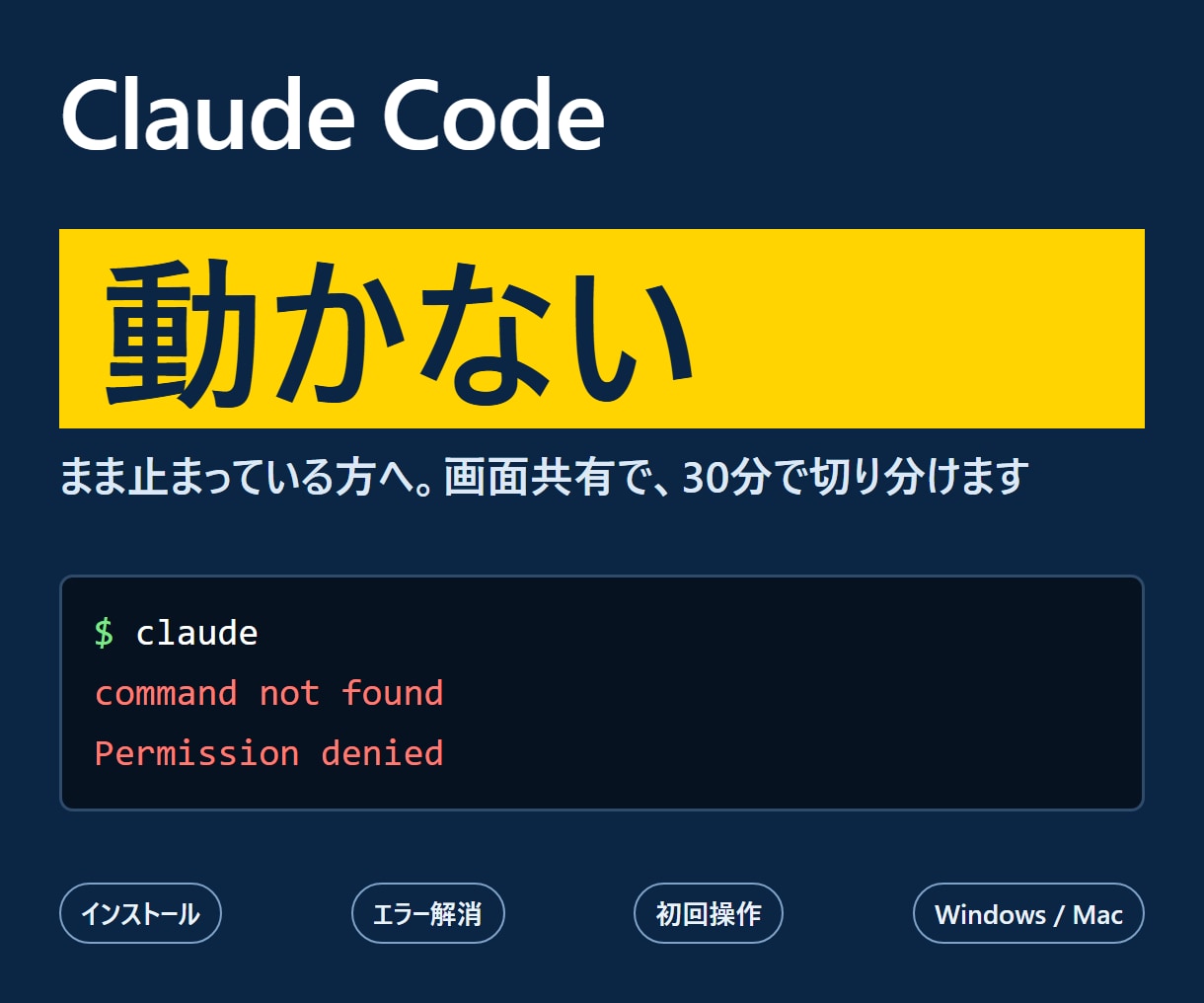 Claude Code

動かない

まま止まっている方へ。画面共有で、30分で切り分けます

$ claude
command not found
Permission denied

インストール

エラー解消

初回操作

Windows / Mac