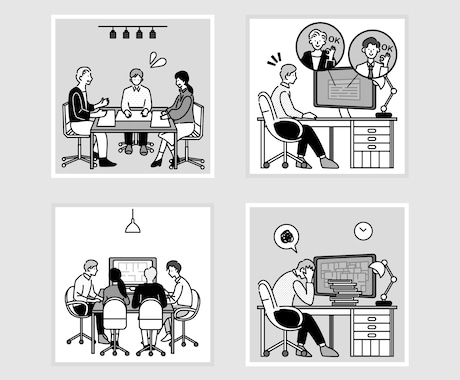 OK
OK