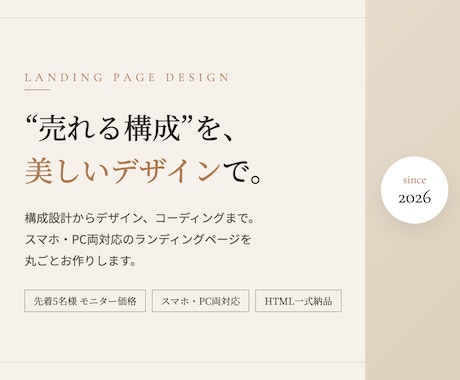 LANDING PAGE DESIGN

“売れる構成”を、
美しいデザインで。

構成設計からデザイン、コーディングまで。
スマホ・PC両対応のランディングページを
丸ごとお作りします。

先着5名様 モニター価格

スマホ・PC両対応

HTML一式納品

since
2026