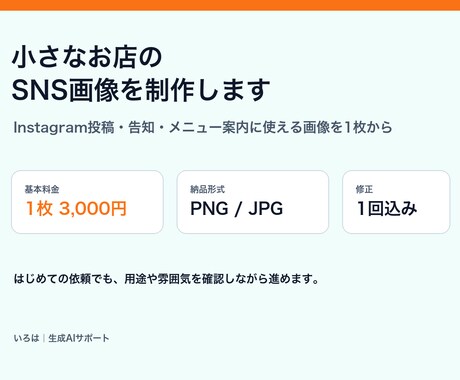 小さなお店の
SNS画像を制作します

Instagram投稿・告知・メニュー案内に使える画像を1枚から

基本料金
1枚 3,000円

納品形式
PNG / JPG

修正
1回込み

はじめての依頼でも、用途や雰囲気を確認しながら進めます。

いろは | 生成AIサポート