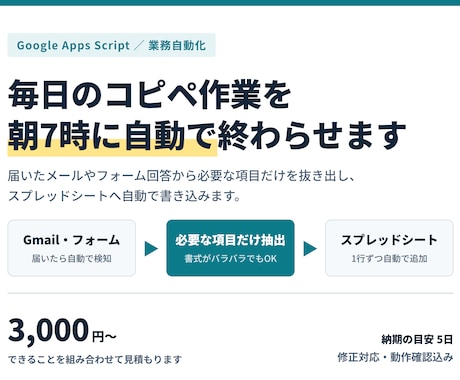 Google Apps Script ／ 業務自動化

毎日のコピペ作業を
朝7時に自動で終わらせます

届いたメールやフォーム回答から必要な項目だけを抜き出し、
スプレッドシートへ自動で書き込みます。

Gmail・フォーム
届いたら自動で検知

必要な項目だけ抽出
書式がバラバラでもOK

スプレッドシート
1行ずつ自動で追加

3,000円〜
できることを組み合わせて見積もります

納期の目安 5日
修正対応・動作確認込み