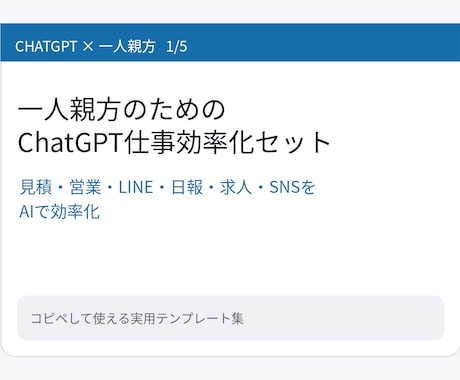 CHATGPT × 一人親方 1/5

一人親方のための
ChatGPT仕事効率化セット

見積・営業・LINE・日報・求人・SNSを
AIで効率化

コピペして使える実用テンプレート集