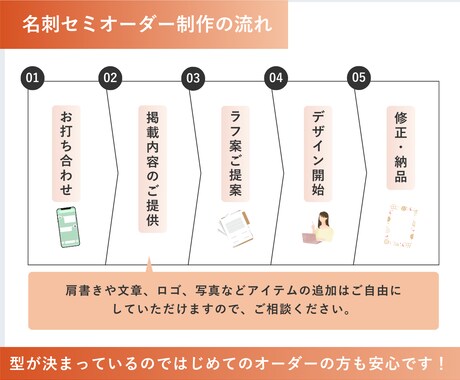 名刺セミオーダー制作の流れ

01
お打ち合わせ

02
掲載内容のご提供

03
ラフ案ご提案

04
デザイン開始

05
修正・納品

肩書きや文章、ロゴ、写真などアイテムの追加はご自由にしていただけますので、ご相談ください。

型が決まっているのではじめてのオーダーの方も安心です！