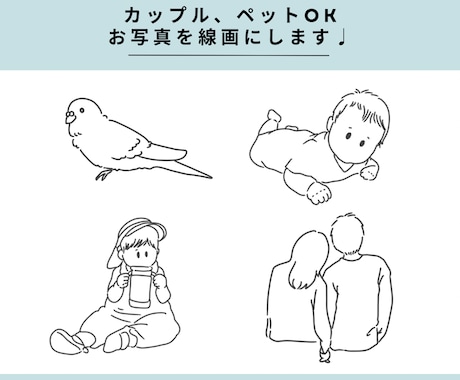 カップル、ペットOK
お写真を線画にします♩