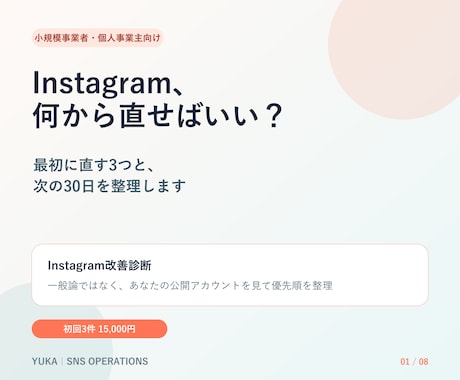 小規模事業者・個人事業主向け

Instagram、
何から直せばいい？

最初に直す3つと、
次の30日を整理します

Instagram改善診断

一般論ではなく、あなたの公開アカウントを見て優先順を整理

初回3件 15,000円

YUKA | SNS OPERATIONS

01 / 08