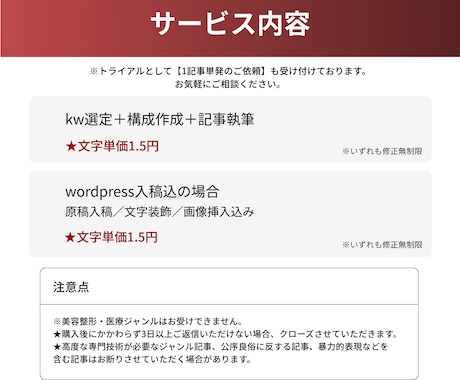 サービス内容

※トライアルとして【1記事単発のご依頼】も受け付けております。
お気軽にご相談ください。

kw選定＋構成作成＋記事執筆

★文字単価1.5円

※いずれも修正無制限

wordpress入稿込の場合
原稿入稿／文字装飾／画像挿入込み

★文字単価1.5円

※いずれも修正無制限

注意点

※美容整形・医療ジャンルはお受けできません。
★購入後にかかわらず3日以上ご返信いただけない場合、クローズさせていただきます。
★高度な専門技術が必要なジャンル記事、公序良俗に反する記事、暴力的表現などを含む記事はお断りさせていただく場合があります。