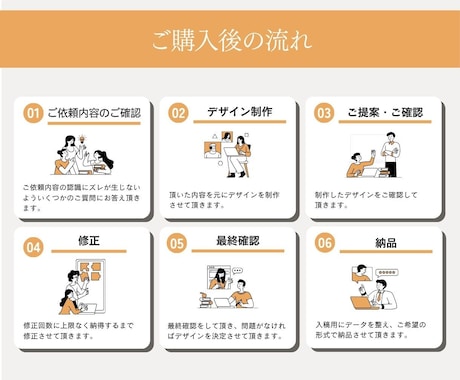 ご購入後の流れ

01 ご依頼内容のご確認

ご依頼内容の認識にズレが生じないよういくつかのご質問にお答え頂きます。

02 デザイン制作

頂いた内容を元にデザインを制作させて頂きます。

03 ご提案・ご確認

制作したデザインをご確認して頂きます。

04 修正

修正回数に上限なく納得するまで修正させて頂きます。

05 最終確認

最終確認をして頂き、問題がなければデザインを決定させて頂きます。

06 納品

入稿用にデータを整え、ご希望の形式で納品させて頂きます。